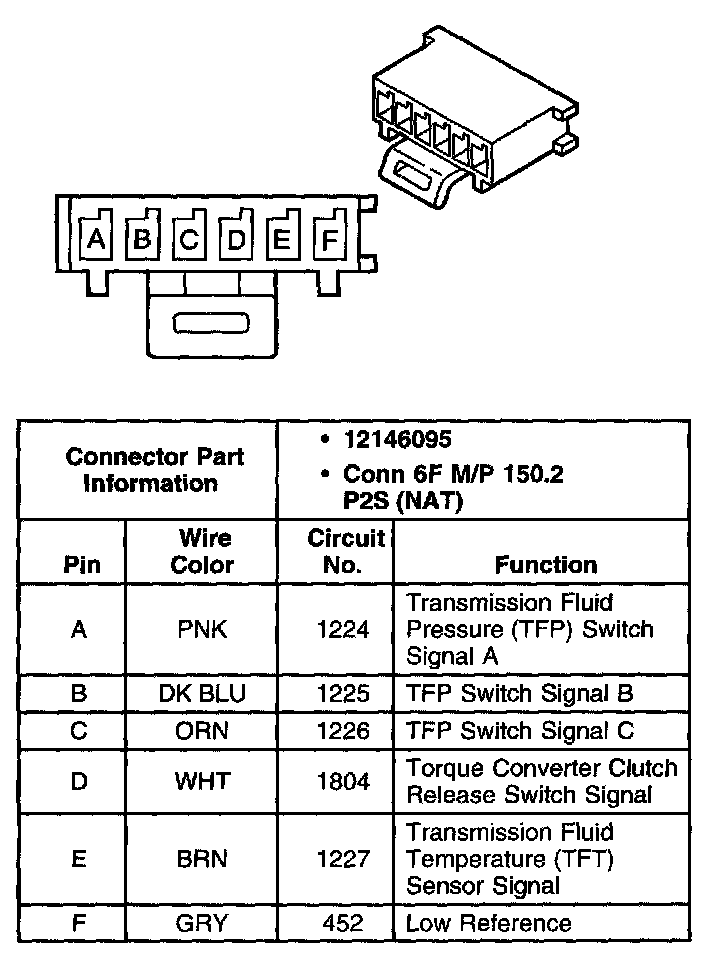 A B C D E F

| Connector Part Information | | • 12146095 • Conn 6F M/P 150.2 P2S (NAT) | |
|---|---|---|---|
| Pin | Wire Color | Circuit No. | Function |
| A | PNK | 1224 | Transmission Fluid Pressure (TFP) Switch Signal A |
| B | DK BLU | 1225 | TFP Switch Signal B |
| C | ORN | 1226 | TFP Switch Signal C |
| D | WHT | 1804 | Torque Converter Clutch Release Switch Signal |
| E | BRN | 1227 | Transmission Fluid Temperature (TFT) Sensor Signal |
| F | GRY | 452 | Low Reference |