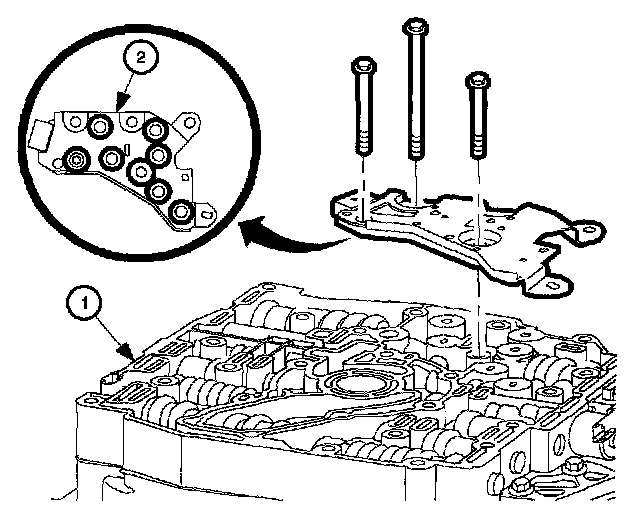 2

1