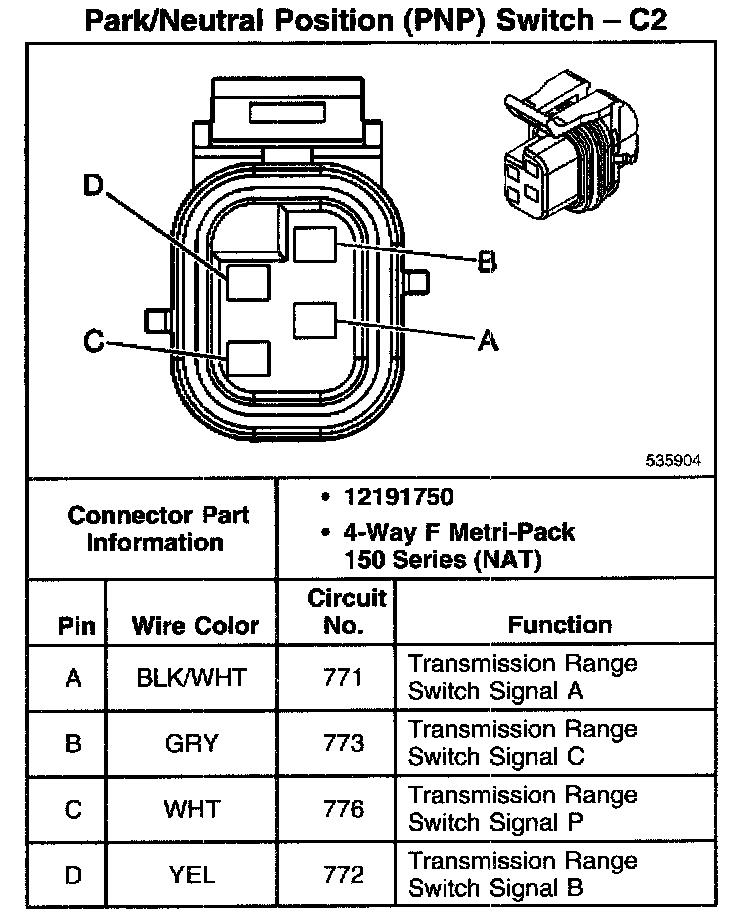 Park/Neutral Position (PNP) Switch – C2

D

B

C

A

535904

Connector Part Information

• 12191750
• 4-Way F Metri-Pack 150 Series (NAT)

| Pin | Wire Color | Circuit No. | Function |
|---|---|---|---|
| A | BLK/WHT | 771 | Transmission Range Switch Signal A |
| B | GRY | 773 | Transmission Range Switch Signal C |
| C | WHT | 776 | Transmission Range Switch Signal P |
| D | YEL | 772 | Transmission Range Switch Signal B |