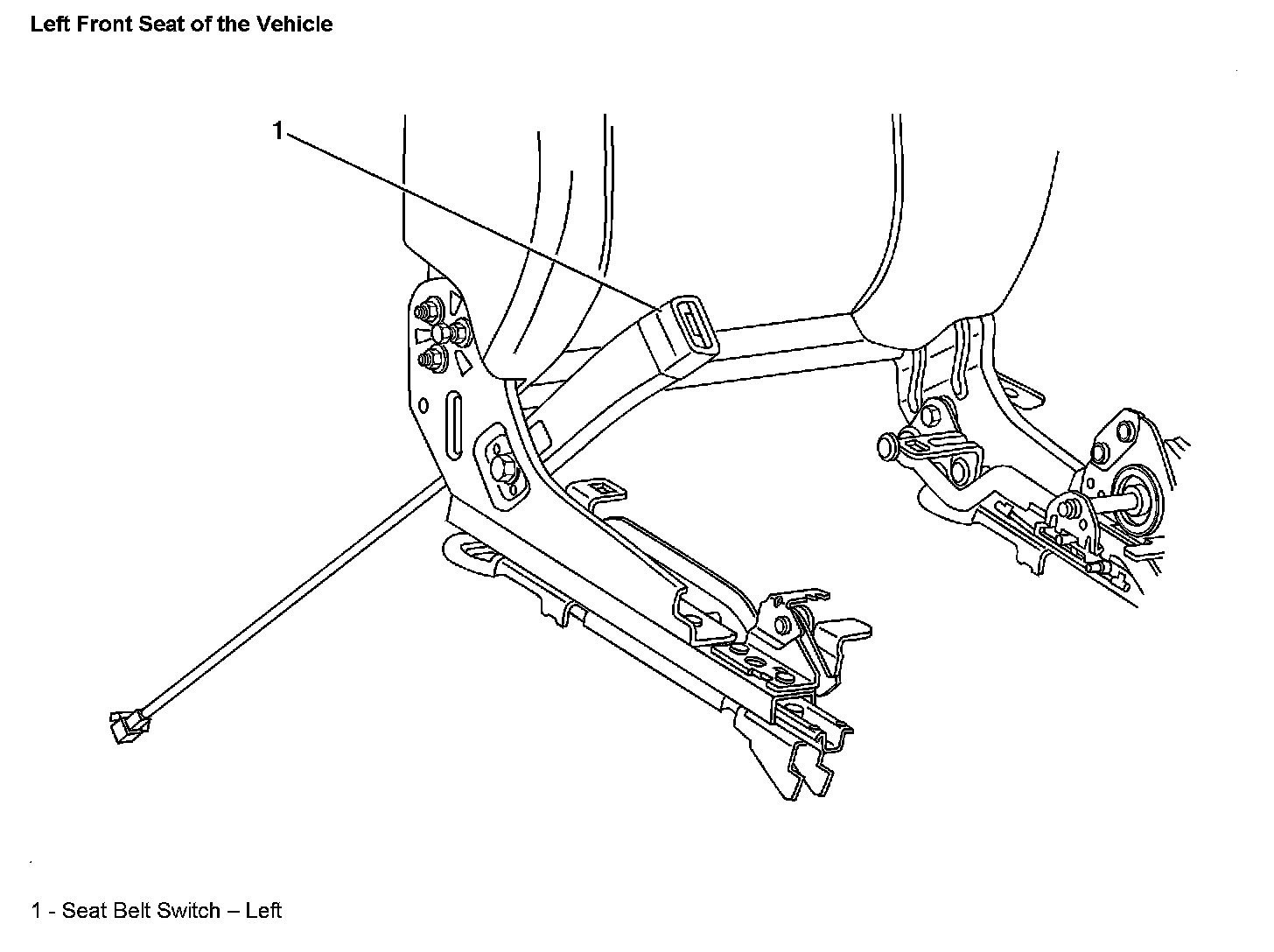 Left Front Seat of the Vehicle

1

1 - Seat Belt Switch – Left