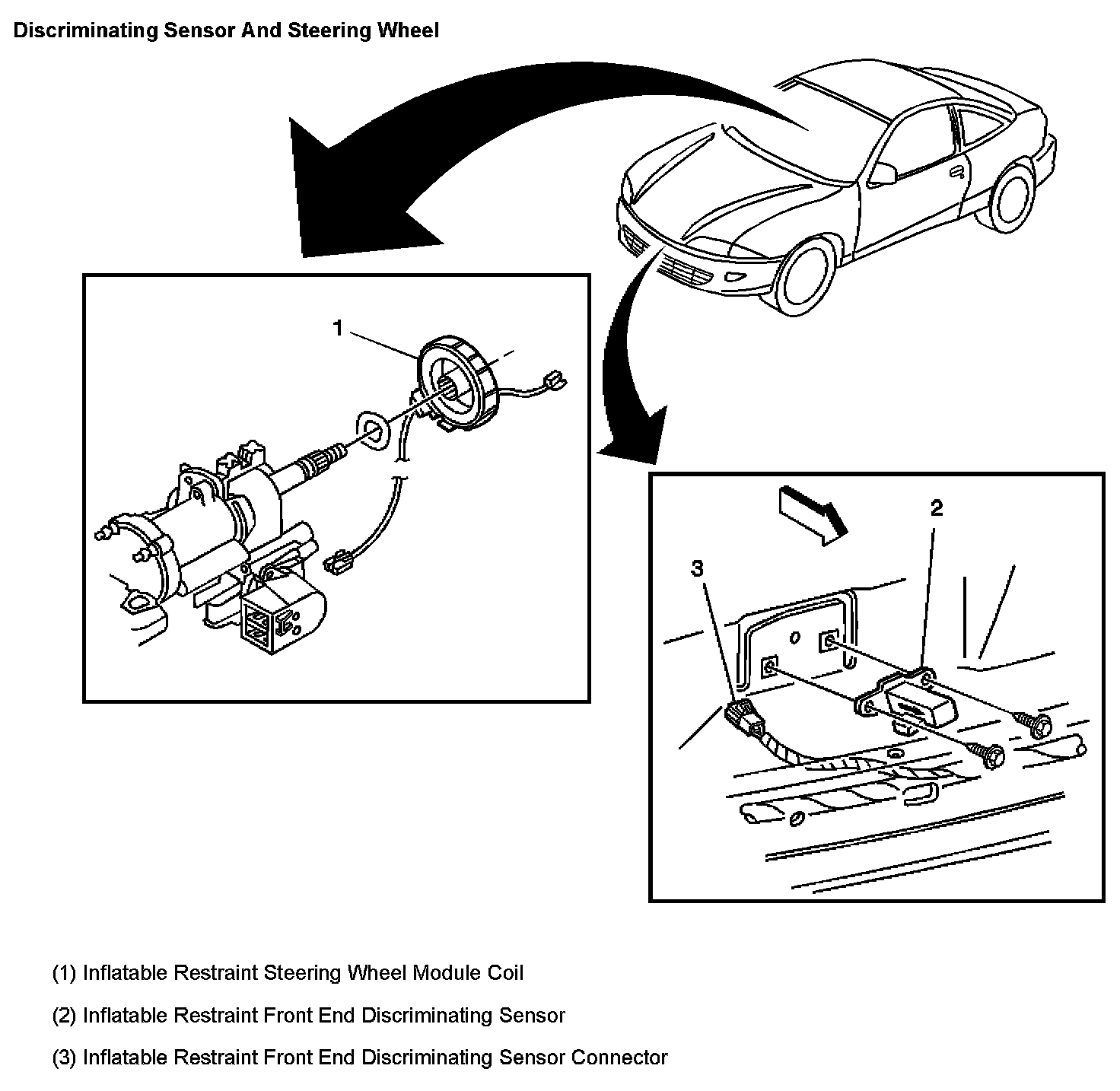 Discriminating Sensor And Steering Wheel

1

2

3

(1) Inflatable Restraint Steering Wheel Module Coil

(2) Inflatable Restraint Front End Discriminating Sensor

(3) Inflatable Restraint Front End Discriminating Sensor Connector