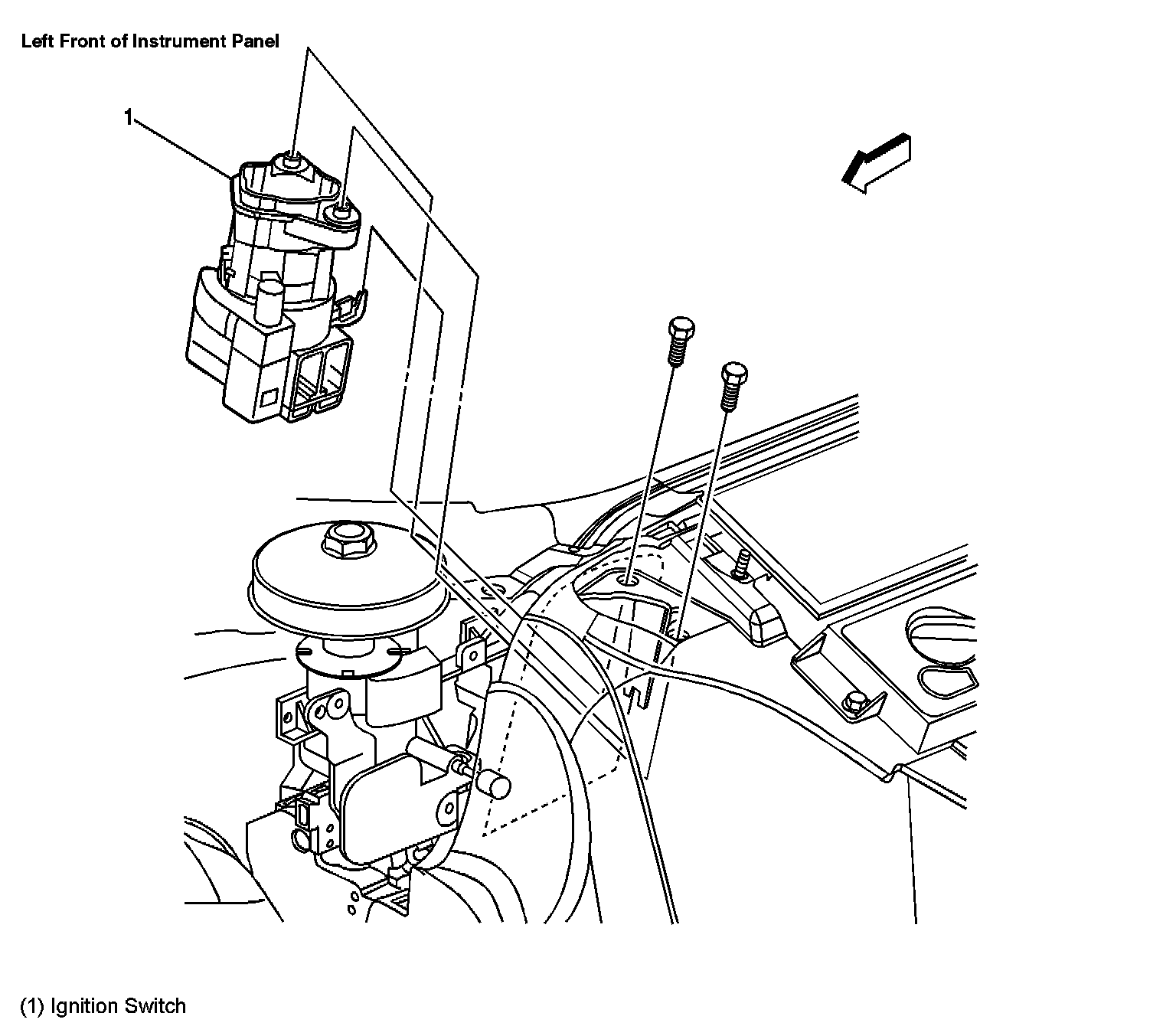 Left Front of Instrument Panel

1

(1) Ignition Switch