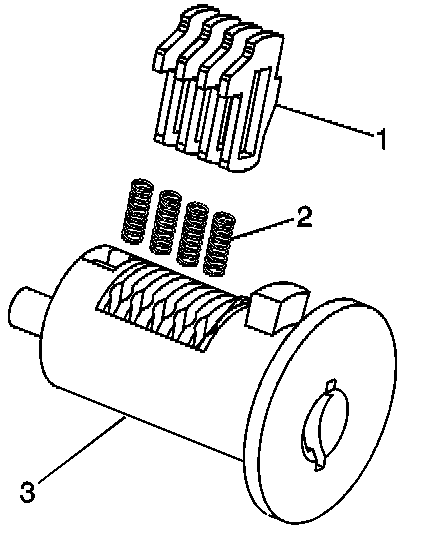 1

2

3