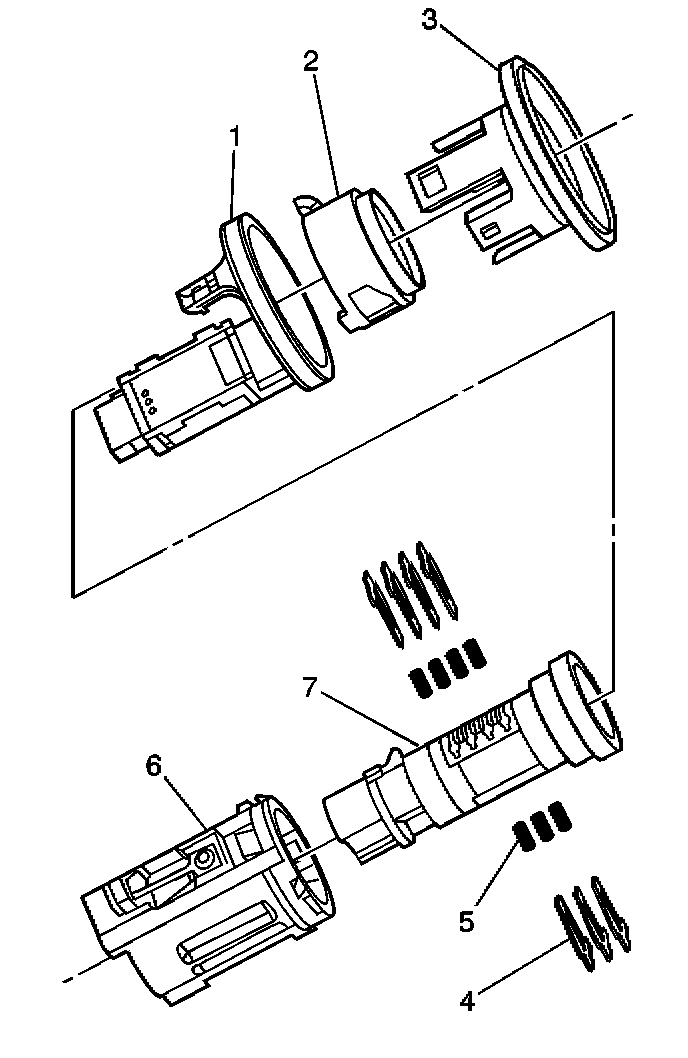 3
2
1
7
6
5
4