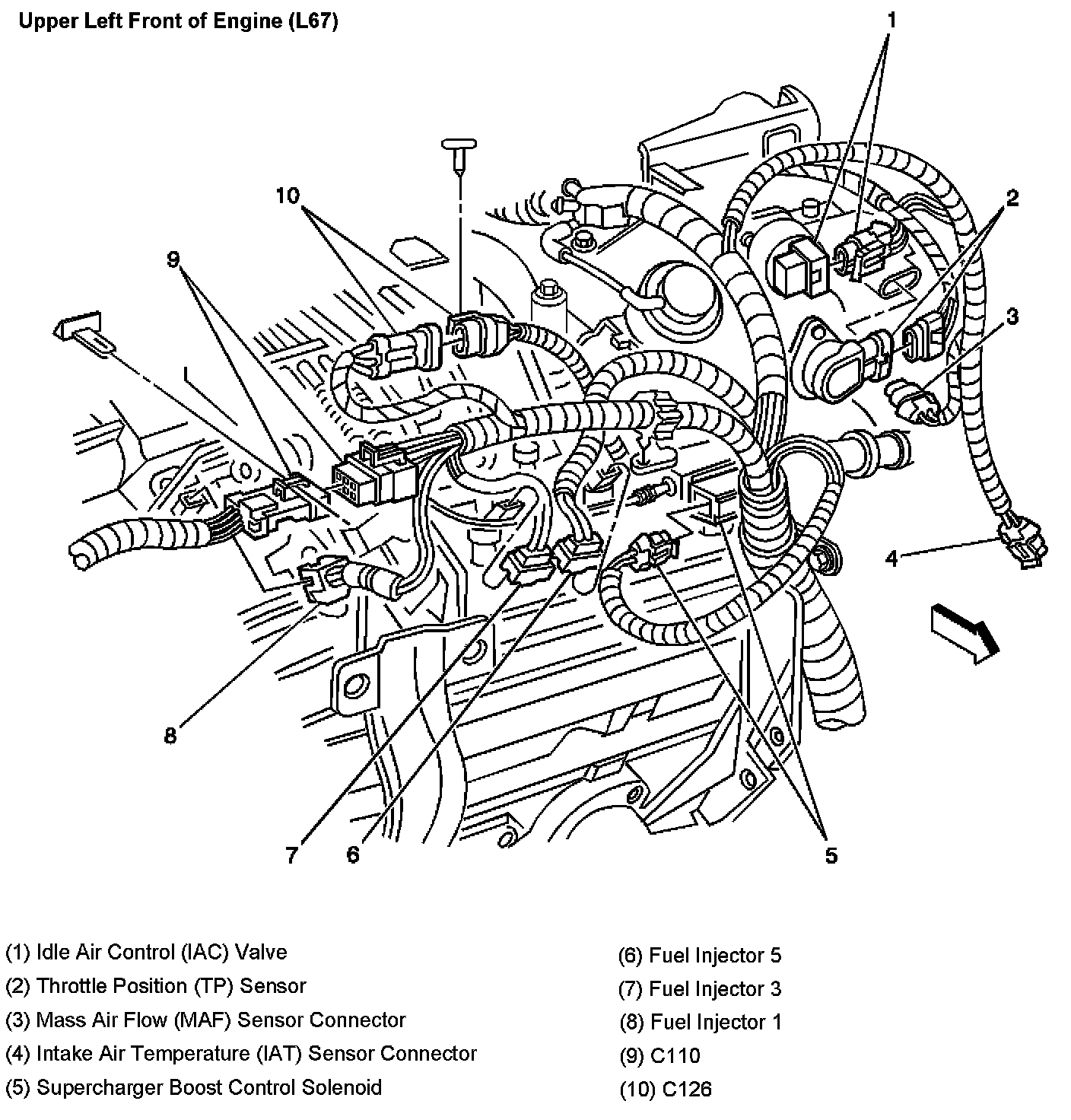 Upper Left Front of Engine (L67)

1

10

2

9

3

4

8

7

6

5

(1) Idle Air Control (IAC) Valve
(2) Throttle Position (TP) Sensor
(3) Mass Air Flow (MAF) Sensor Connector
(4) Intake Air Temperature (IAT) Sensor Connector
(5) Supercharger Boost Control Solenoid

(6) Fuel Injector 5
(7) Fuel Injector 3
(8) Fuel Injector 1
(9) C110
(10) C126