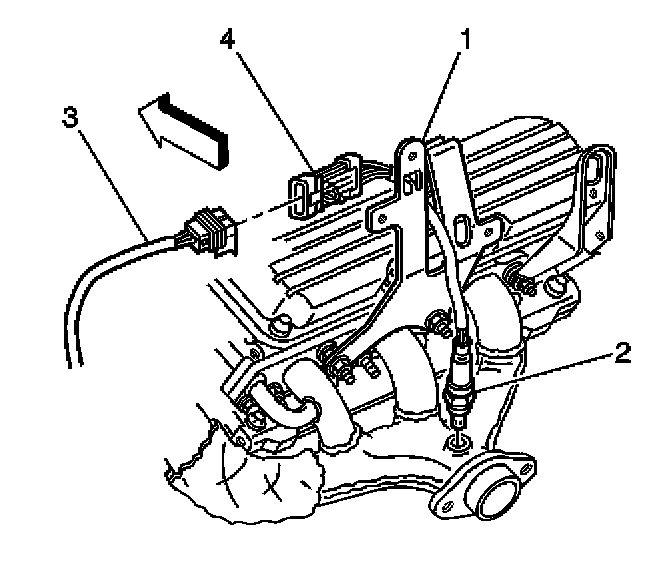 4
1
3
2