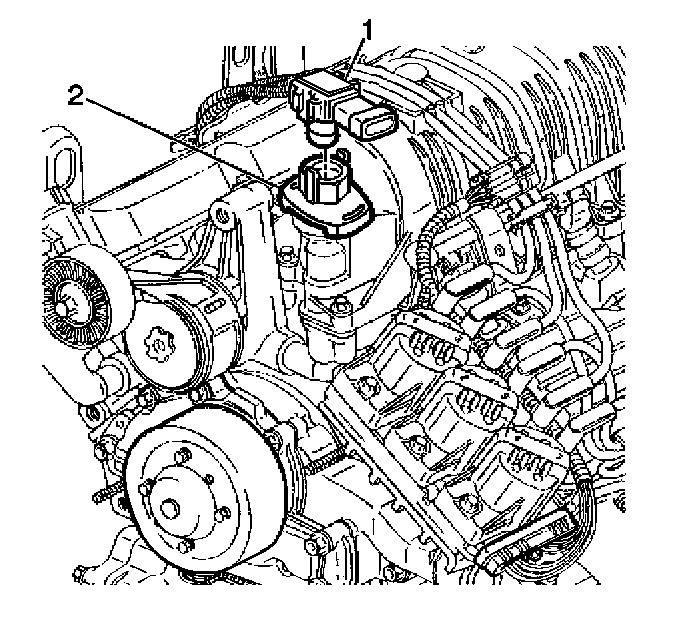 1
2