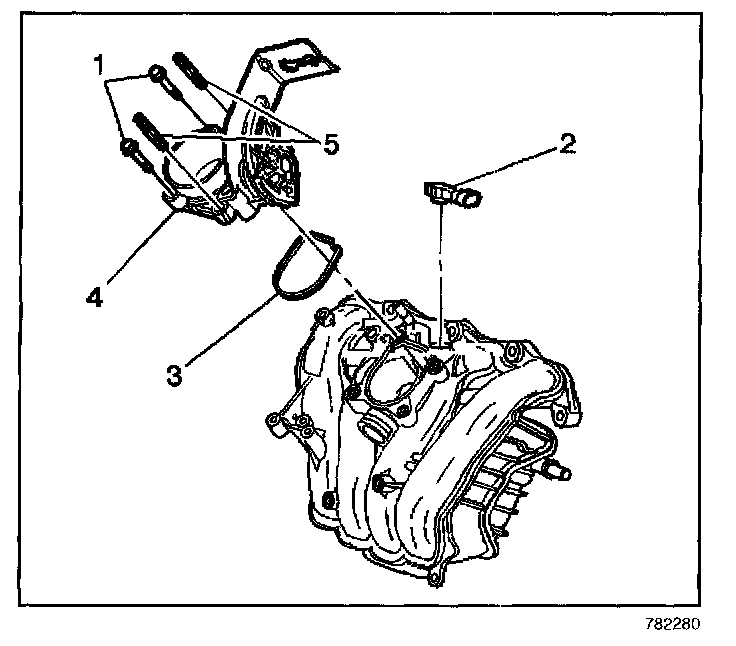 1
5
2
4
3
782280