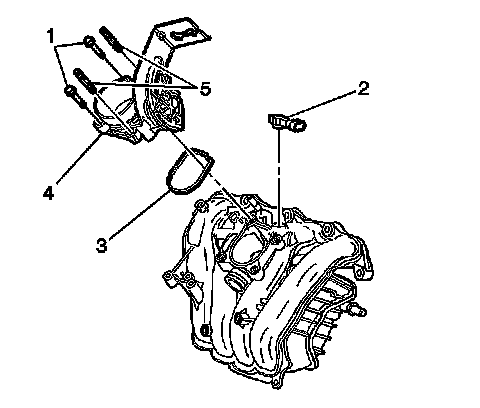 1
5
2
4
3