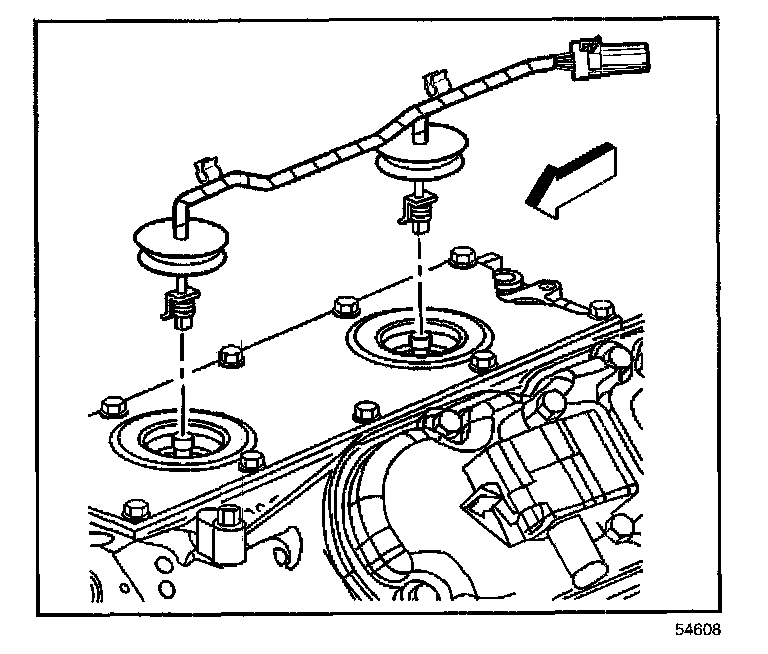 54608