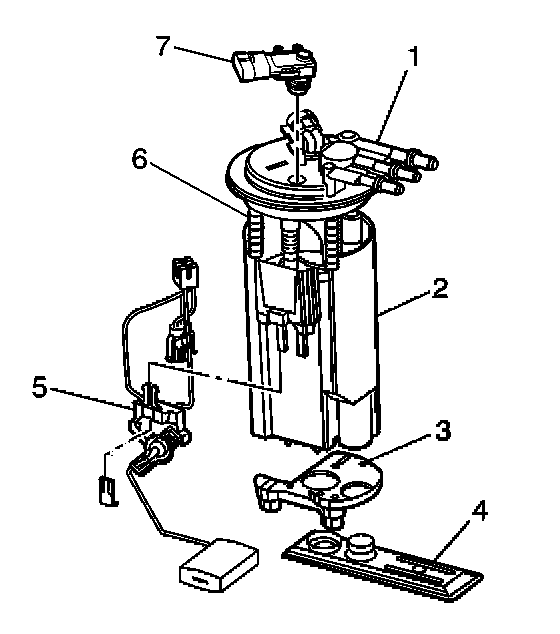 7
1
6
2
5
3
4