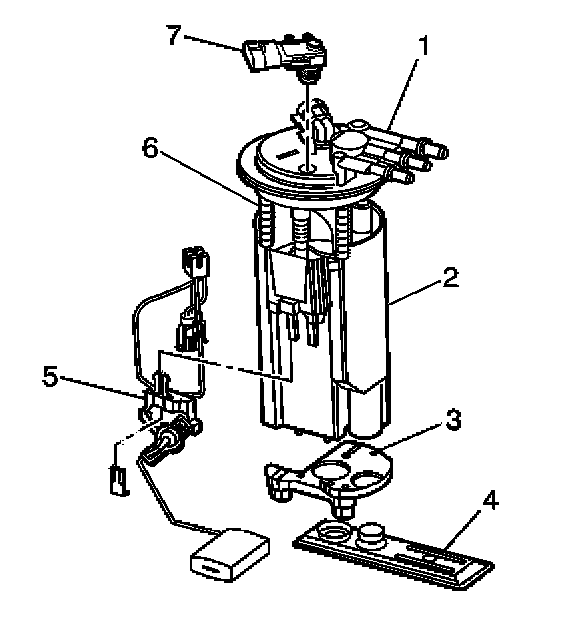 7
1
6
2
5
3
4