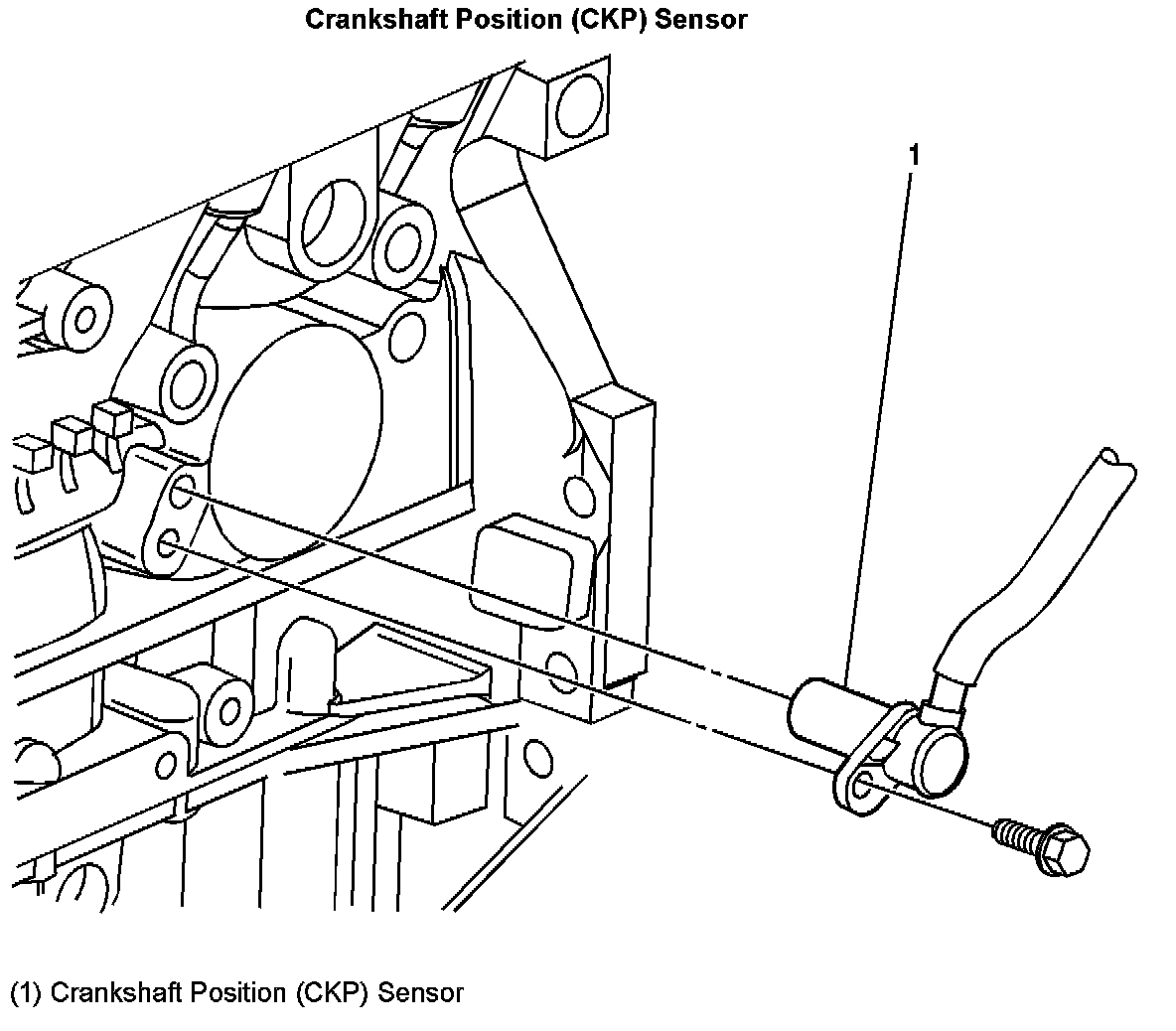 Crankshaft Position (CKP) Sensor

1

(1) Crankshaft Position (CKP) Sensor