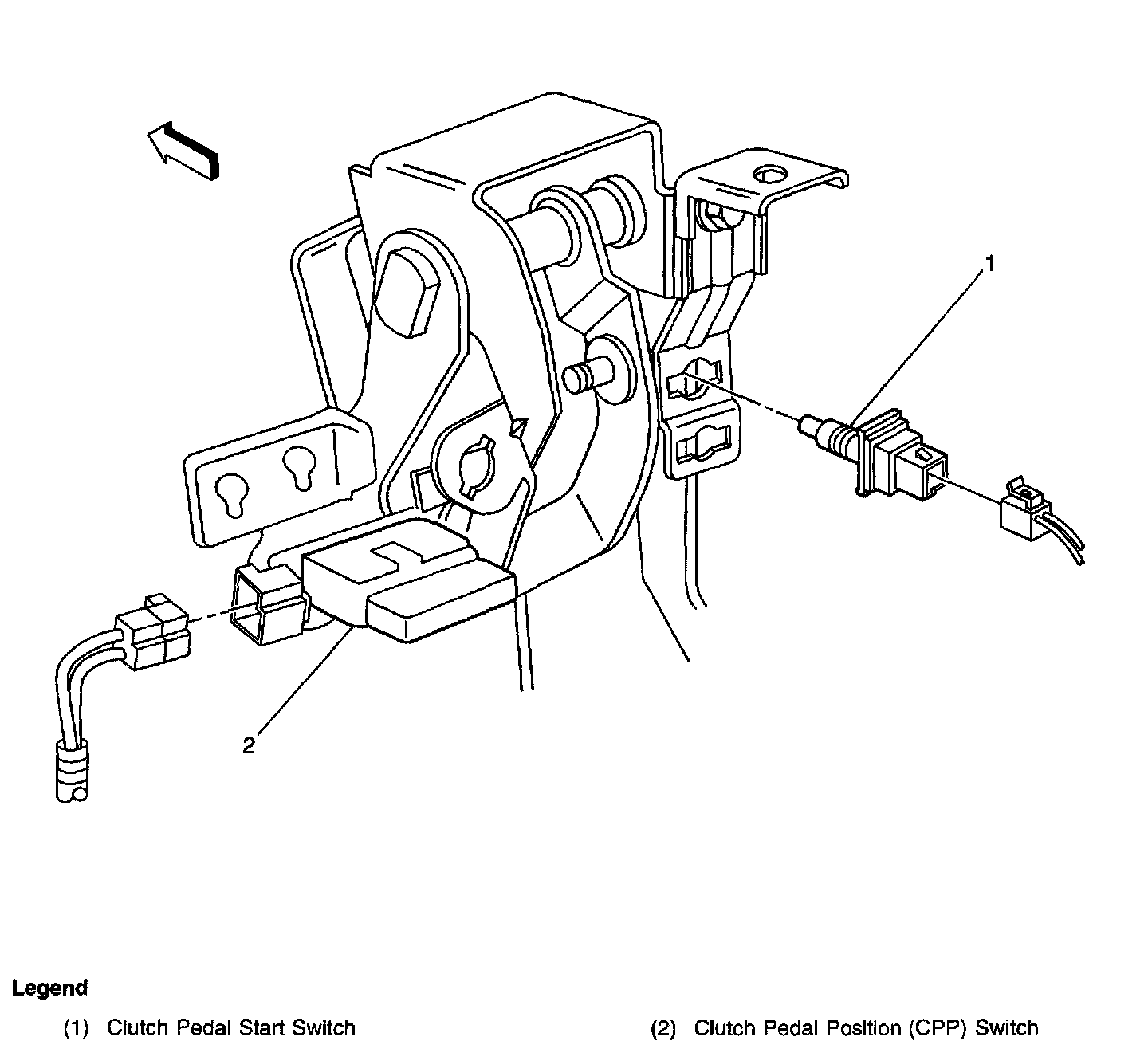 1

2

Legend

(1) Clutch Pedal Start Switch

(2) Clutch Pedal Position (CPP) Switch