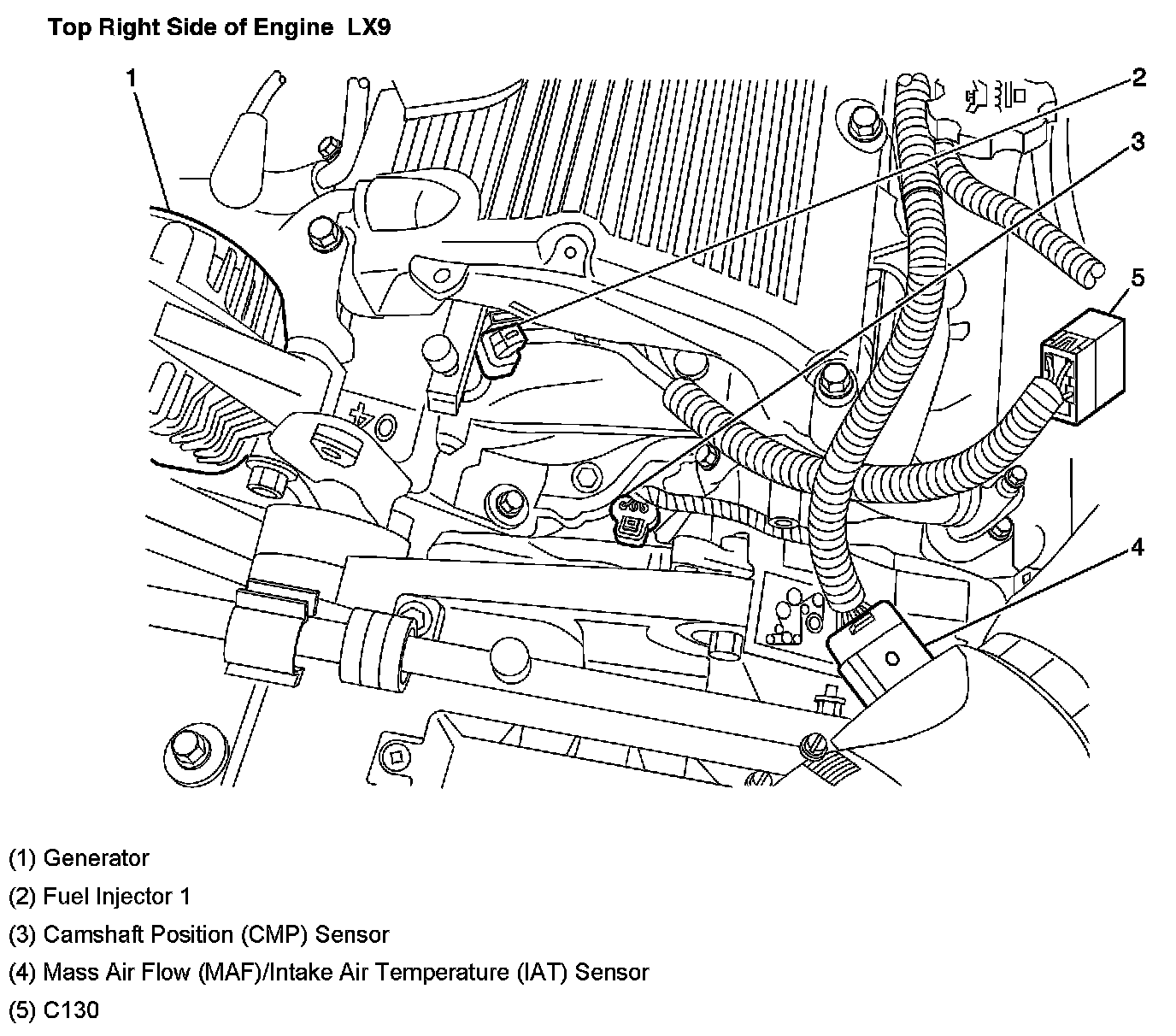 Top Right Side of Engine LX9

1

2

3

5

4

(1) Generator

(2) Fuel Injector 1

(3) Camshaft Position (CMP) Sensor

(4) Mass Air Flow (MAF)/Intake Air Temperature (IAT) Sensor

(5) C130