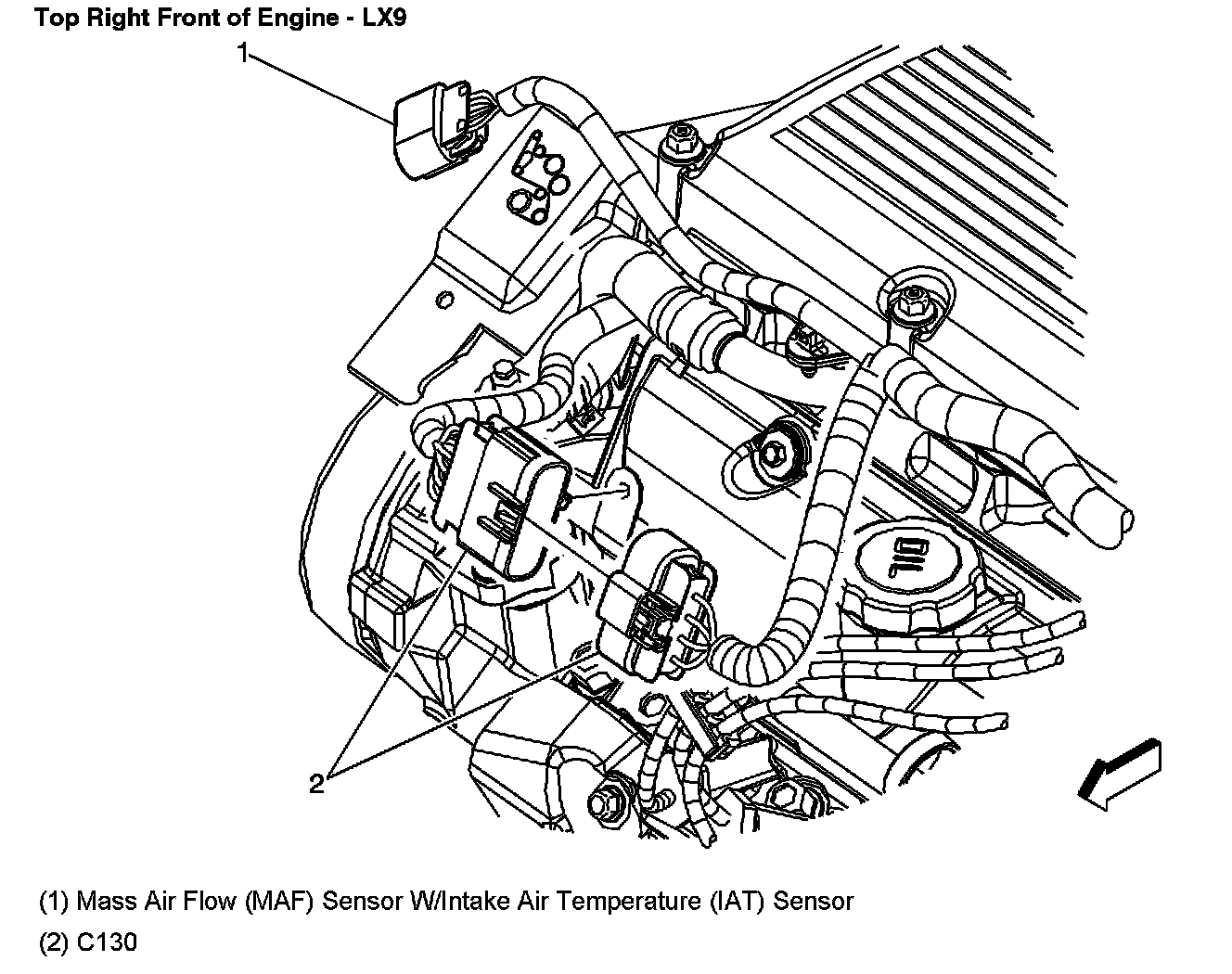 Top Right Front of Engine - LX9

1

OIL

2

(1) Mass Air Flow (MAF) Sensor W/Intake Air Temperature (IAT) Sensor

(2) C130