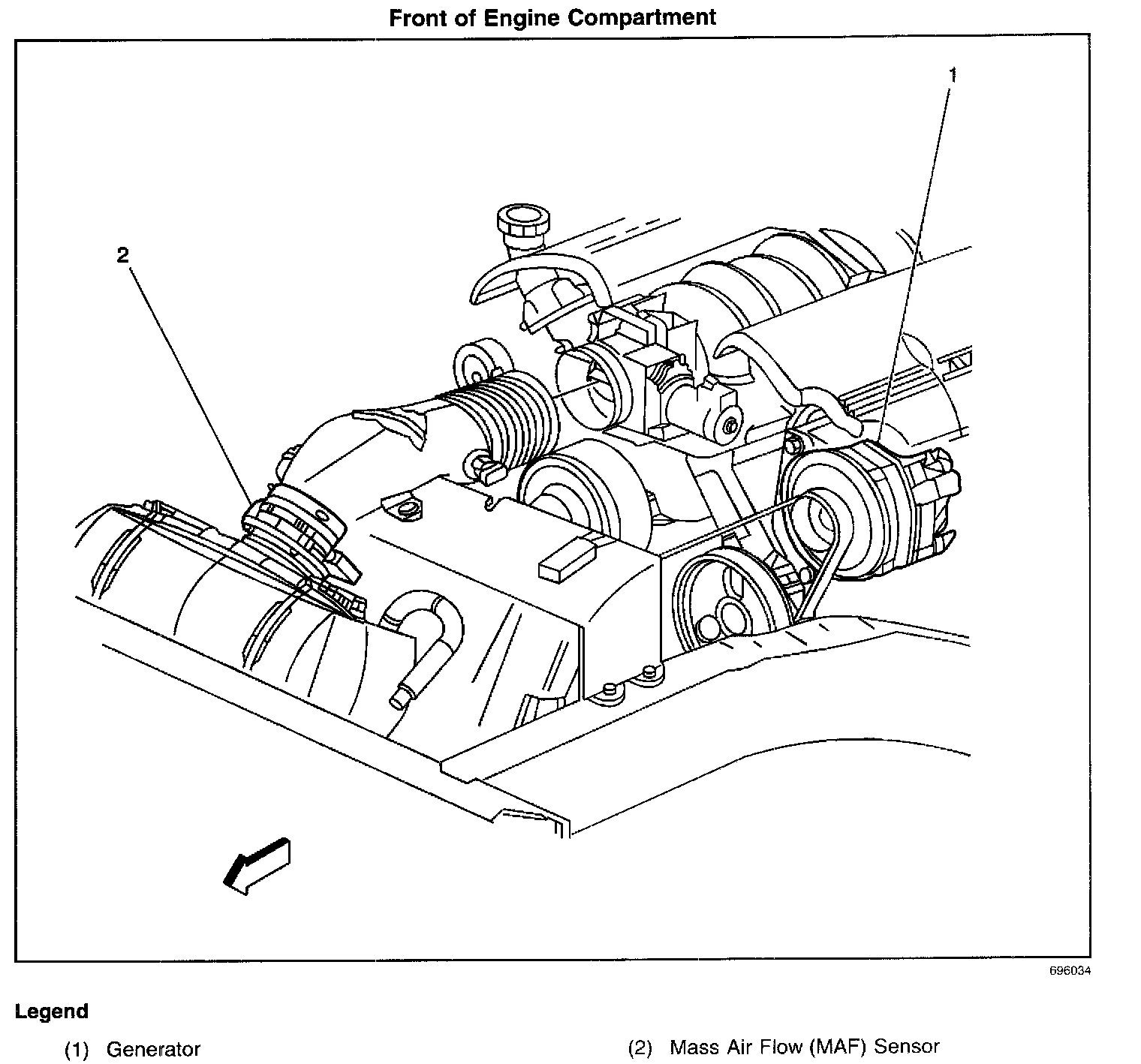 Front of Engine Compartment

1

2

696034

Legend

(1) Generator

(2) Mass Air Flow (MAF) Sensor