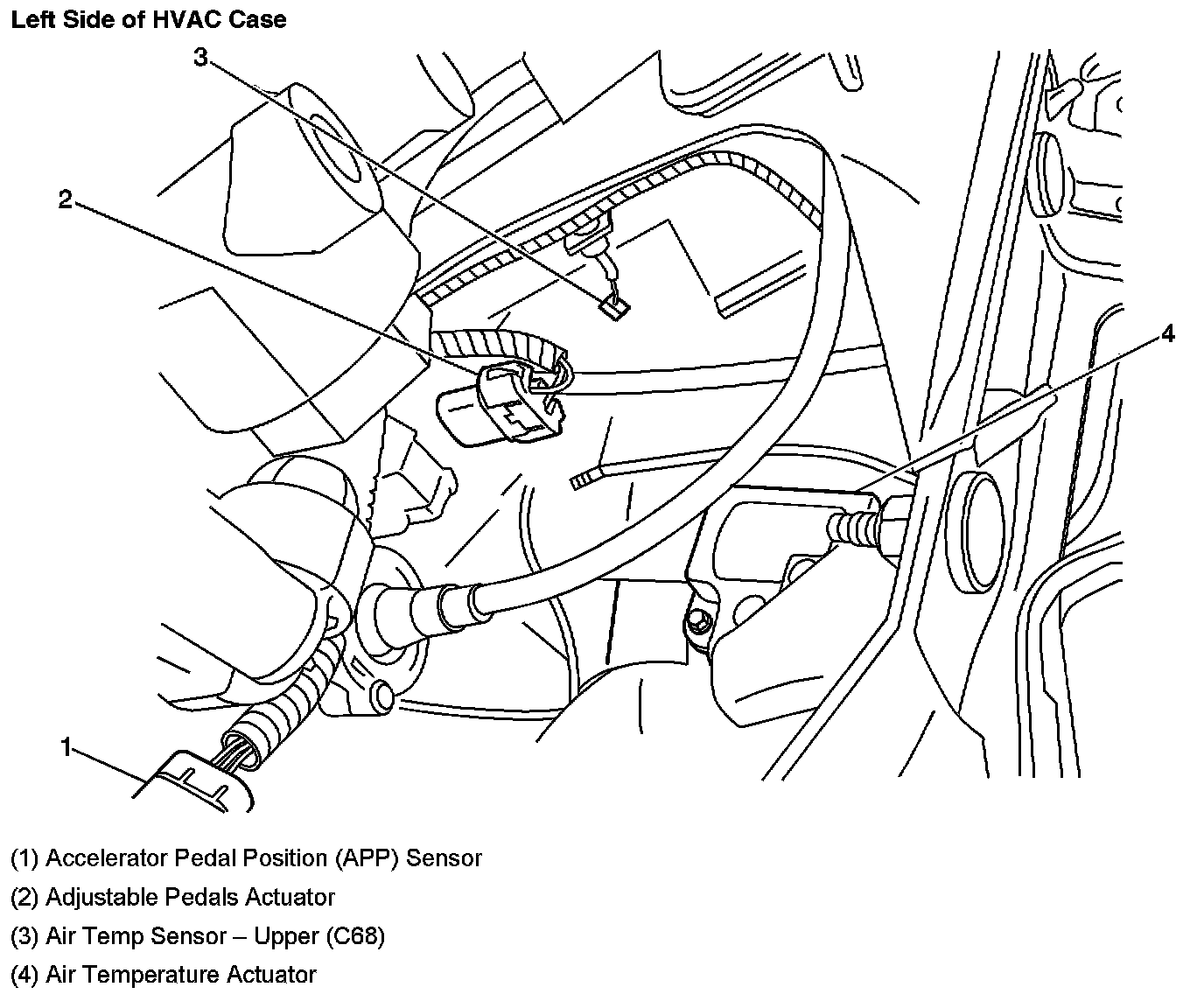 Left Side of HVAC Case

3

2

4

1

(1) Accelerator Pedal Position (APP) Sensor

(2) Adjustable Pedals Actuator

(3) Air Temp Sensor – Upper (C68)

(4) Air Temperature Actuator