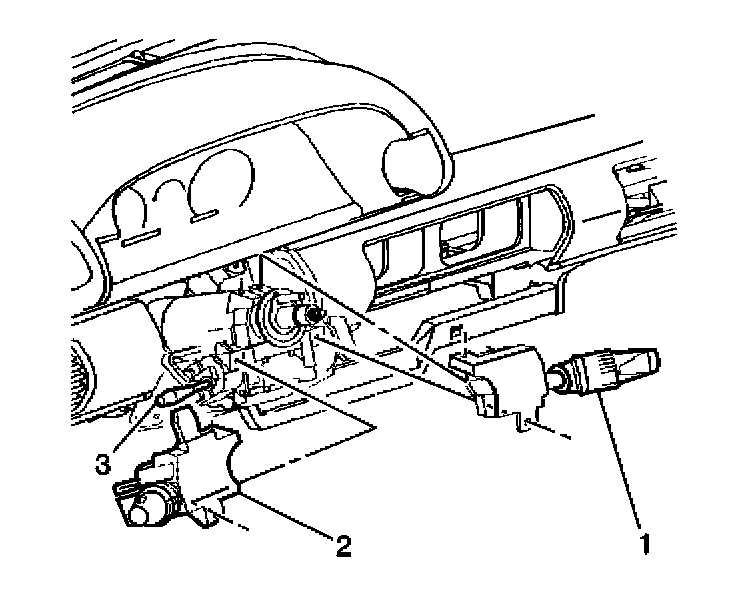 3
2
1