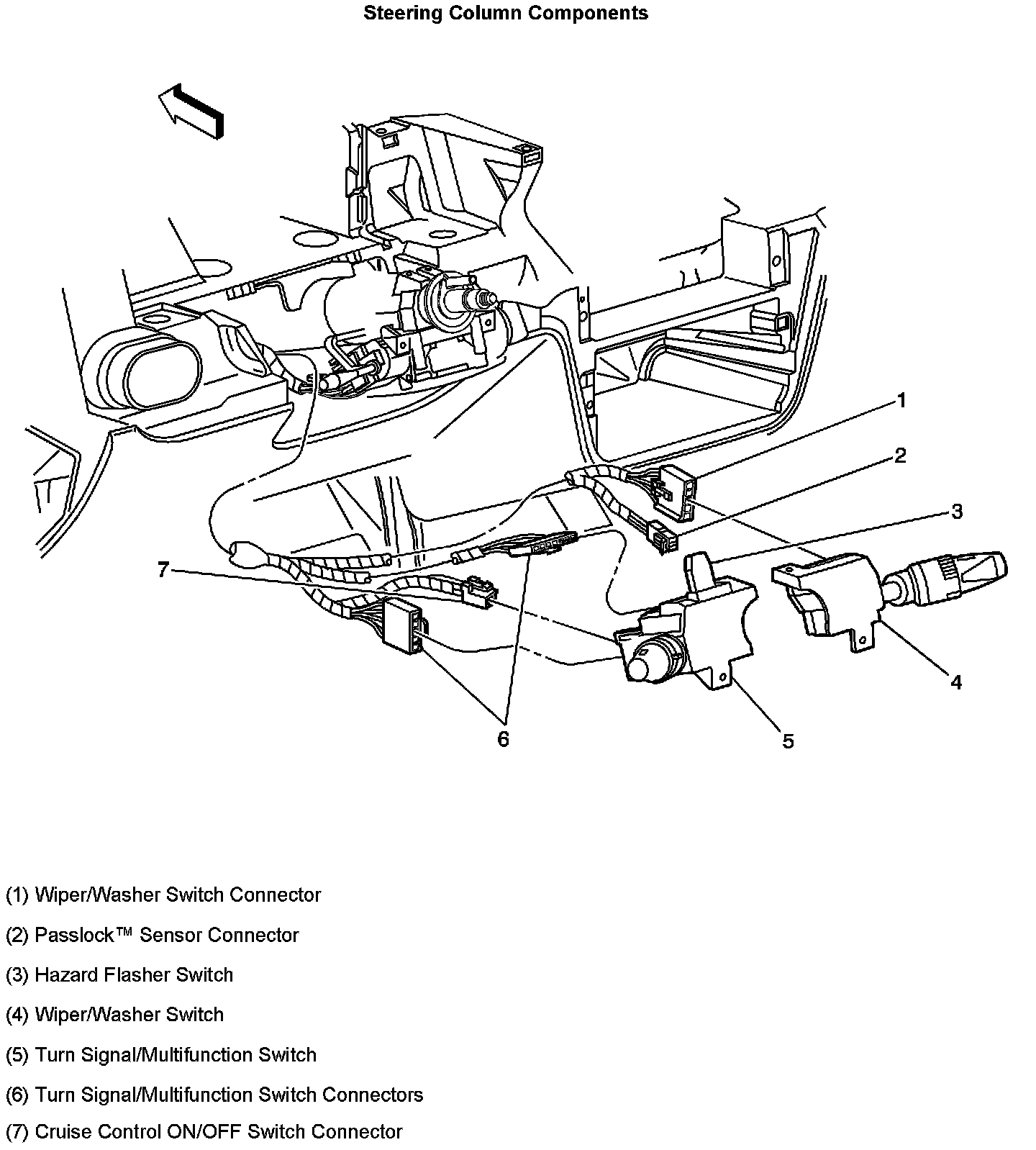 Steering Column Components

1
2
3
7
4
6
5

(1) Wiper/Washer Switch Connector

(2) Passlock™ Sensor Connector

(3) Hazard Flasher Switch

(4) Wiper/Washer Switch

(5) Turn Signal/Multifunction Switch

(6) Turn Signal/Multifunction Switch Connectors

(7) Cruise Control ON/OFF Switch Connector