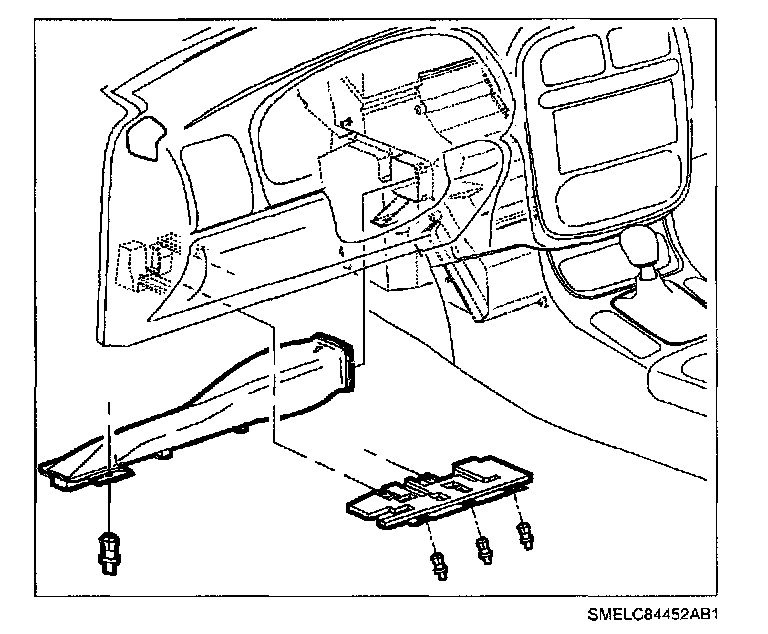 SMELC84452AB1