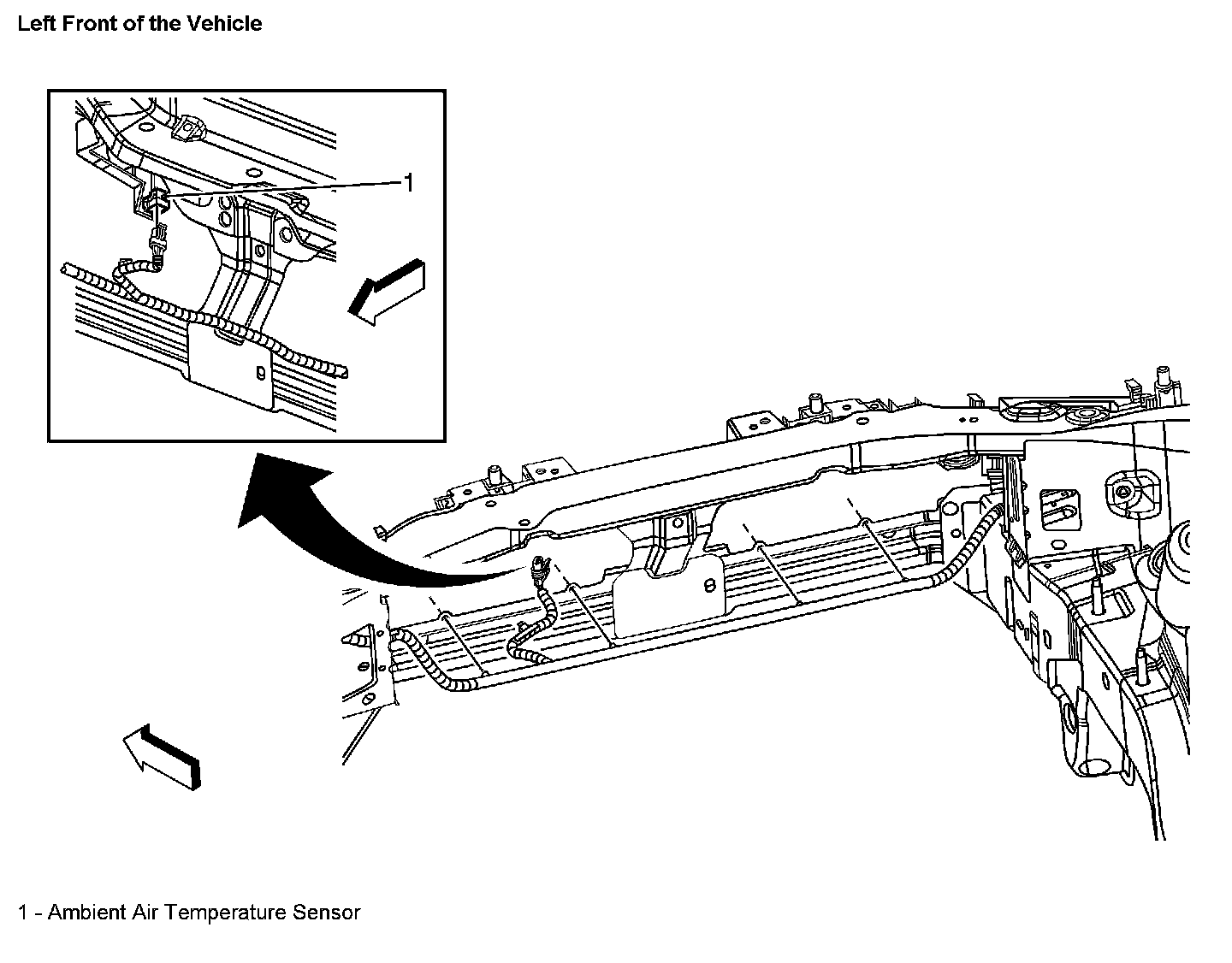 Left Front of the Vehicle

1

1 - Ambient Air Temperature Sensor