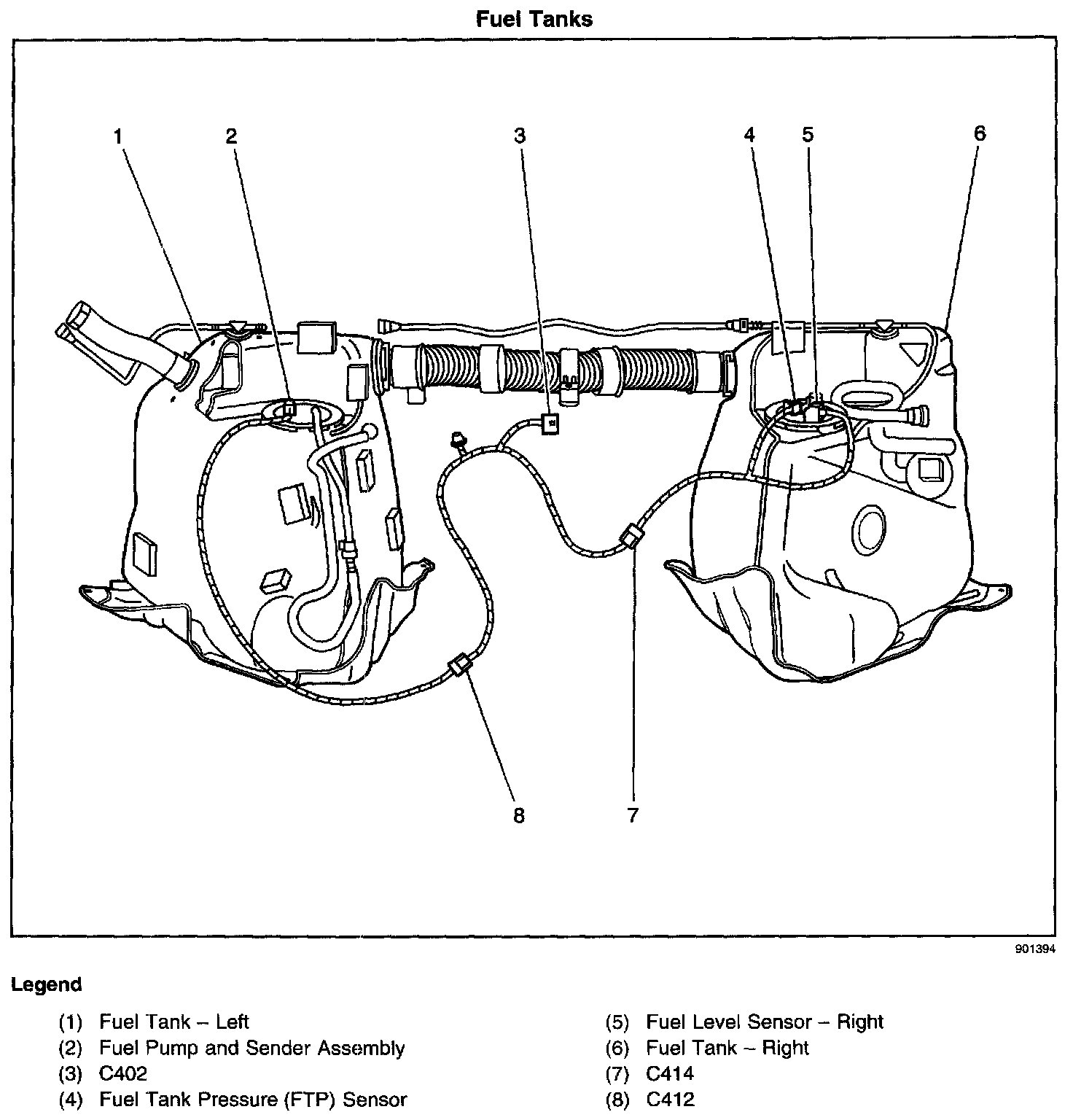 Fuel Tanks

1
2
3
4
5
6

8
7

901394

Legend

(1) Fuel Tank – Left
(2) Fuel Pump and Sender Assembly
(3) C402
(4) Fuel Tank Pressure (FTP) Sensor

(5) Fuel Level Sensor – Right
(6) Fuel Tank – Right
(7) C414
(8) C412