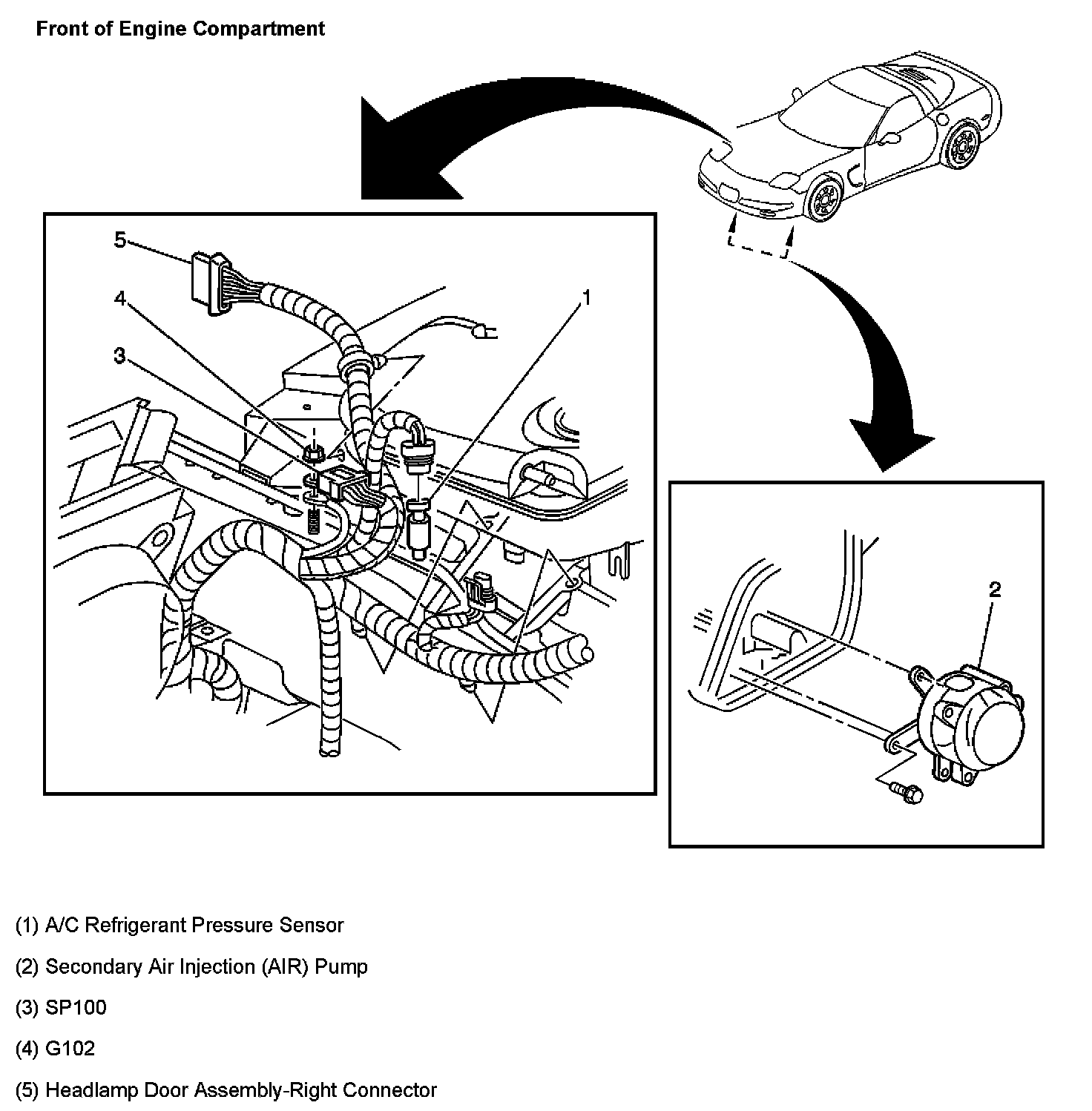 Front of Engine Compartment

5

4

3

1

2

(1) A/C Refrigerant Pressure Sensor

(2) Secondary Air Injection (AIR) Pump

(3) SP100

(4) G102

(5) Headlamp Door Assembly-Right Connector