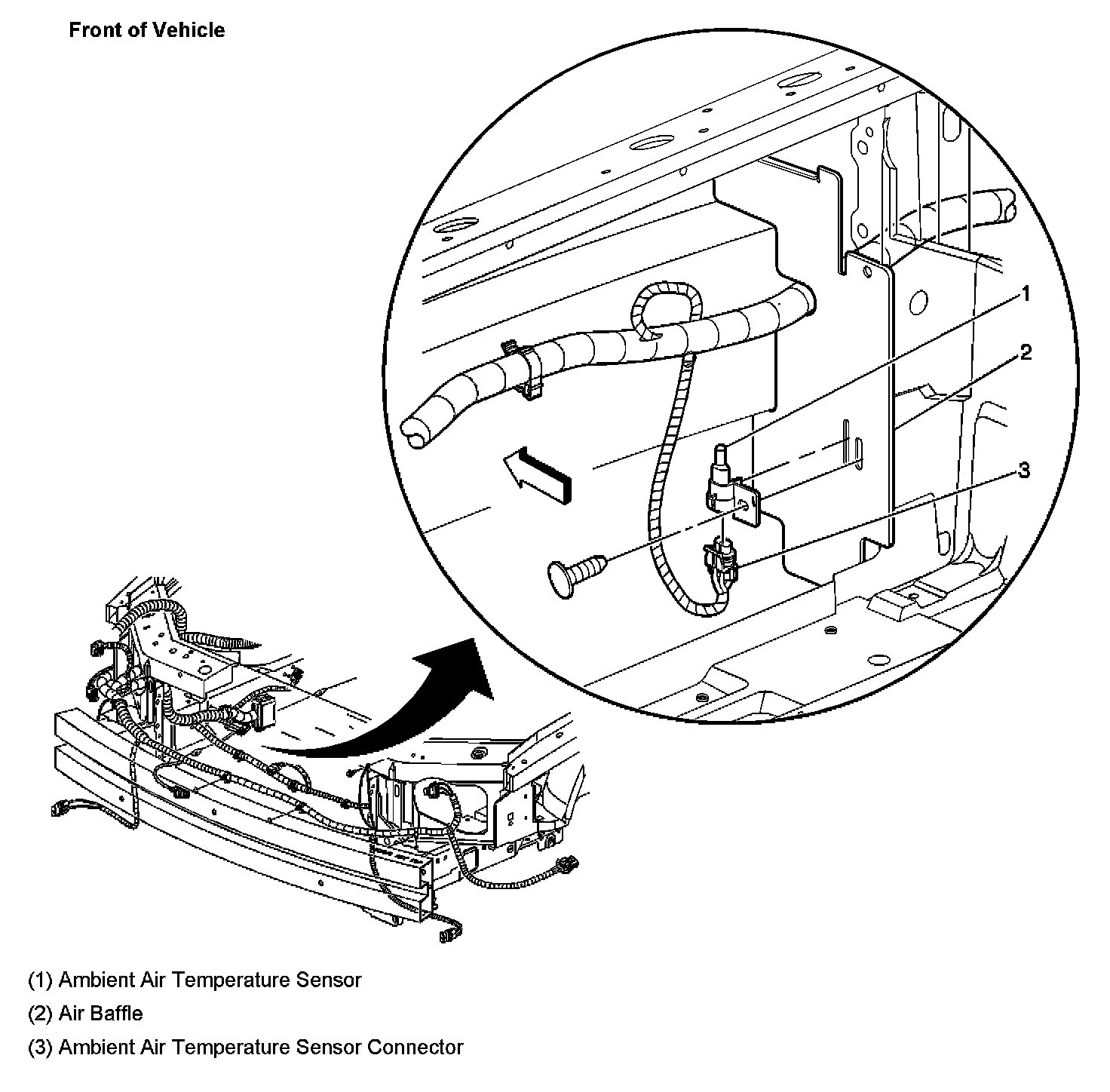 Front of Vehicle

1

2

3

(1) Ambient Air Temperature Sensor

(2) Air Baffle

(3) Ambient Air Temperature Sensor Connector