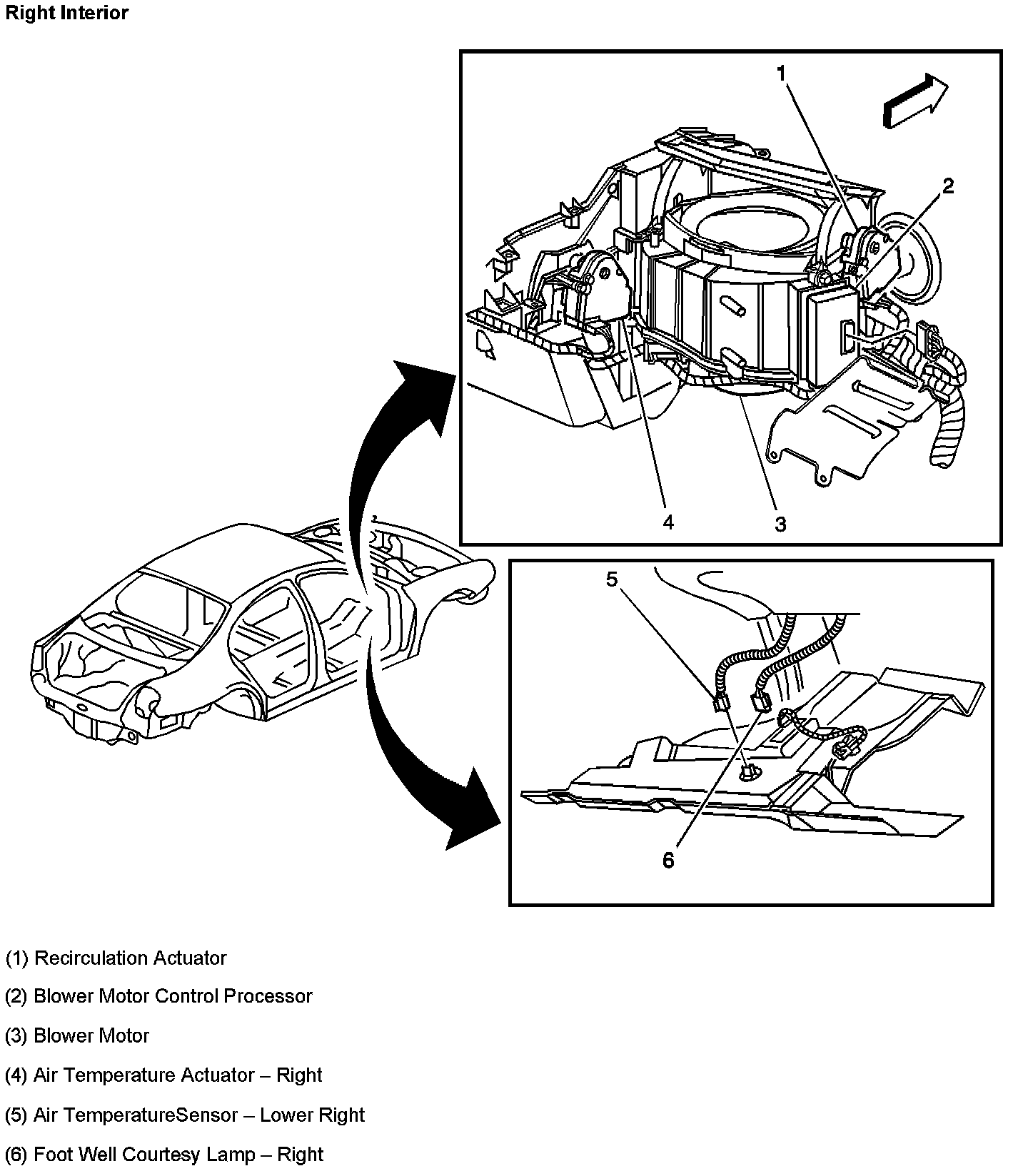 Right Interior

1
2
4
3

5
6

(1) Recirculation Actuator

(2) Blower Motor Control Processor

(3) Blower Motor

(4) Air Temperature Actuator – Right

(5) Air TemperatureSensor – Lower Right

(6) Foot Well Courtesy Lamp – Right