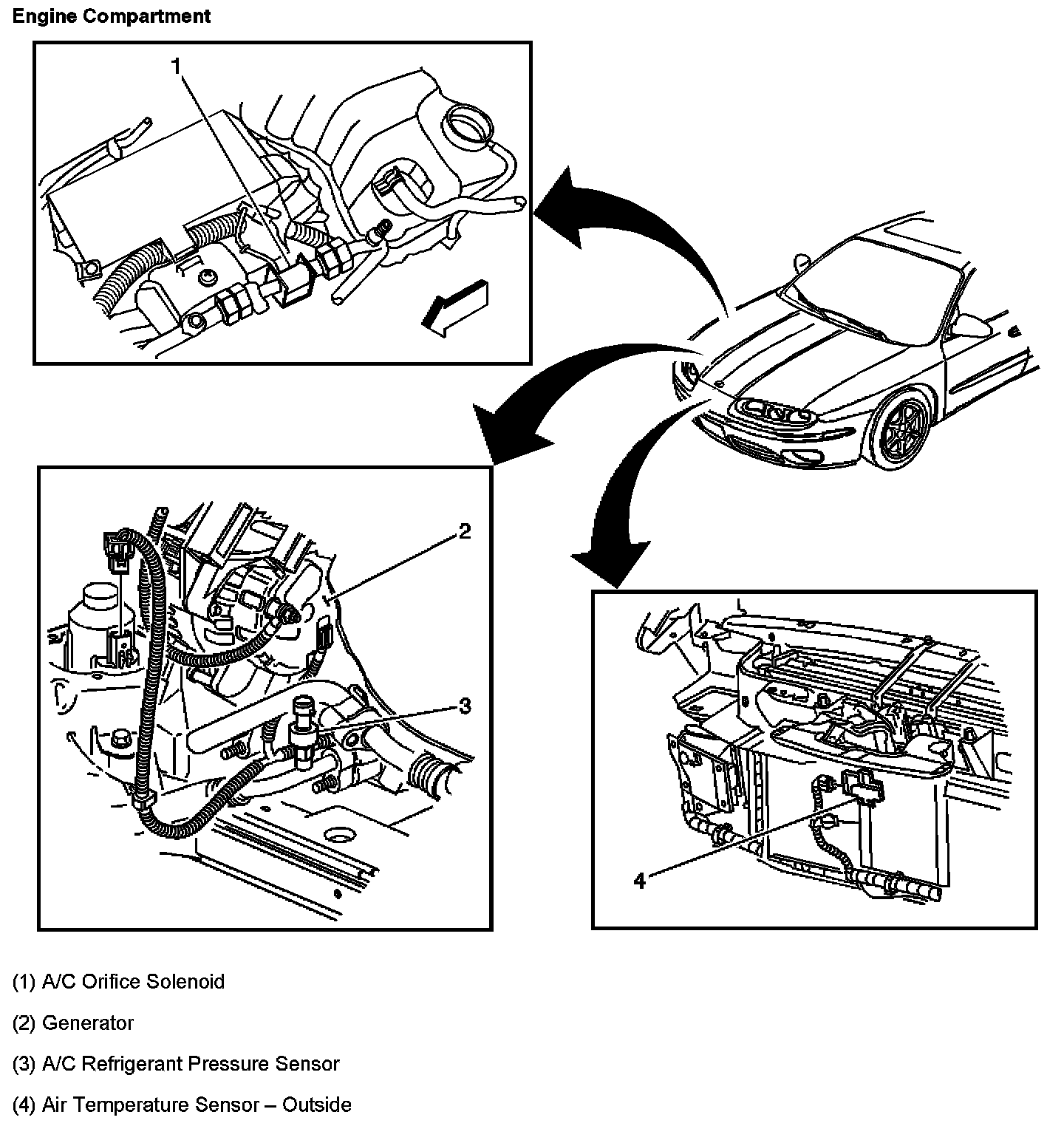 Engine Compartment

1

2

3

4

(1) A/C Orifice Solenoid

(2) Generator

(3) A/C Refrigerant Pressure Sensor

(4) Air Temperature Sensor – Outside