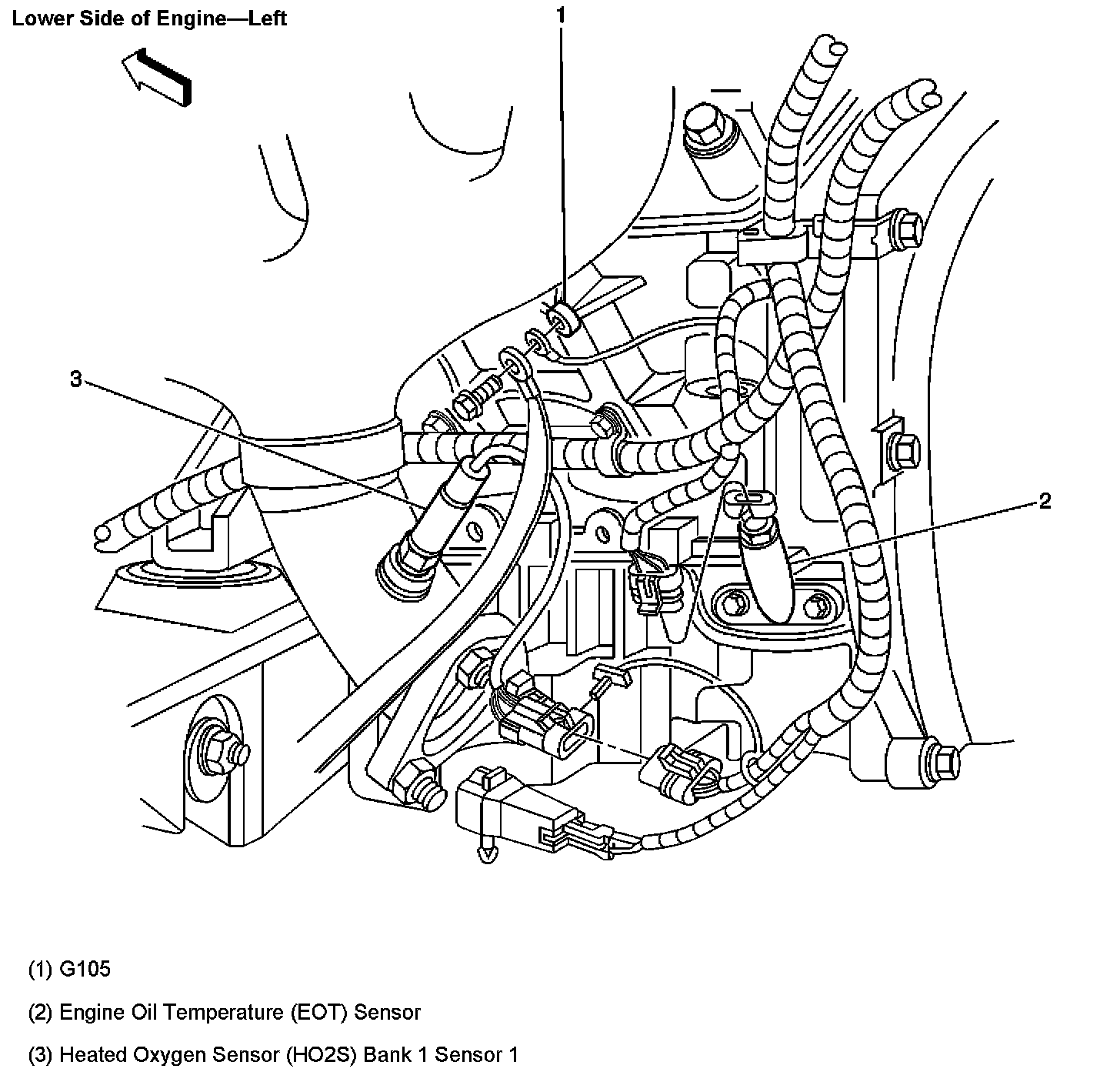 Lower Side of Engine—Left

1

3

2

(1) G105

(2) Engine Oil Temperature (EOT) Sensor

(3) Heated Oxygen Sensor (HO2S) Bank 1 Sensor 1