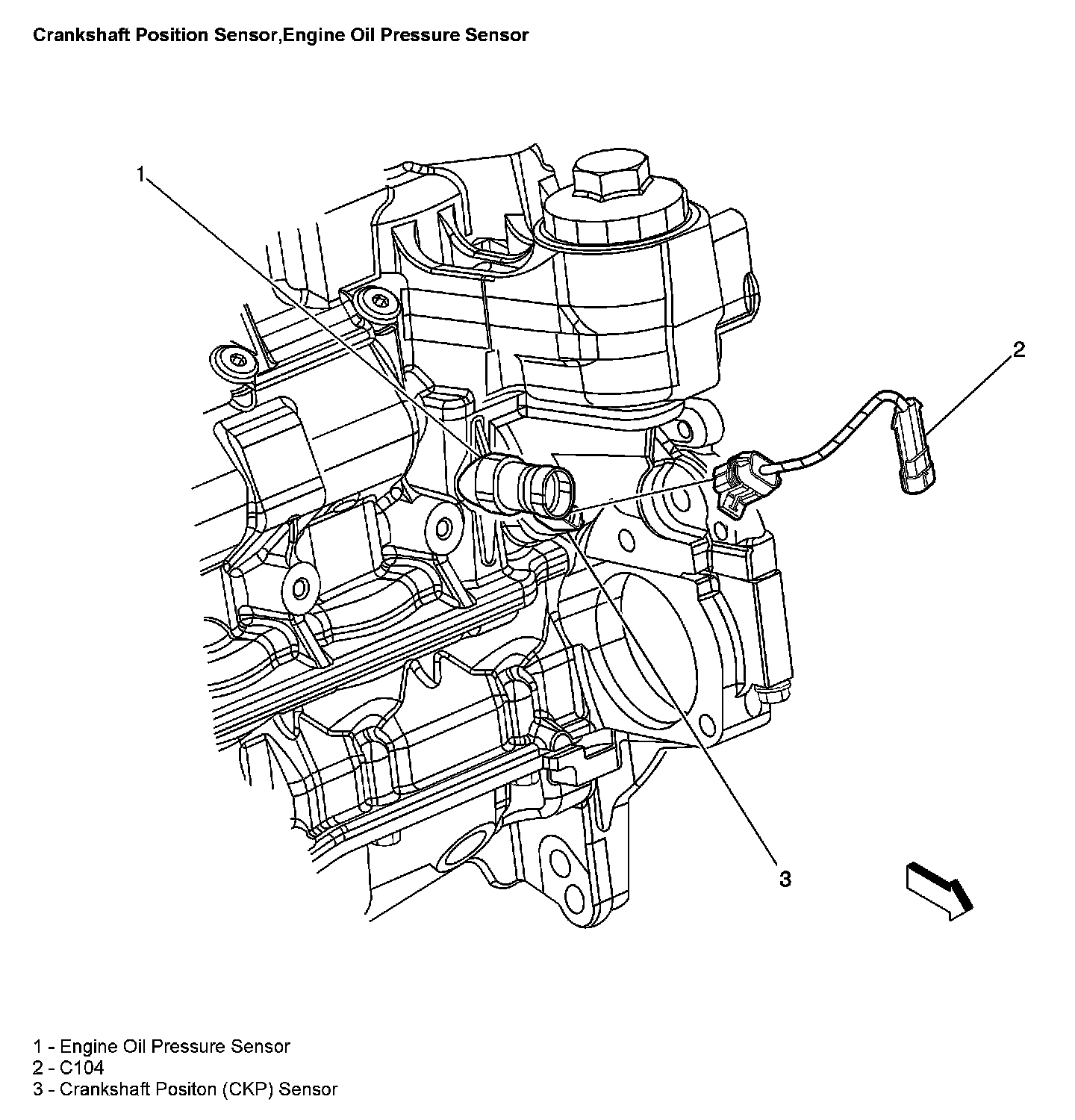 Crankshaft Position Sensor,Engine Oil Pressure Sensor

1

2

3

1 - Engine Oil Pressure Sensor
2 - C104
3 - Crankshaft Positon (CKP) Sensor