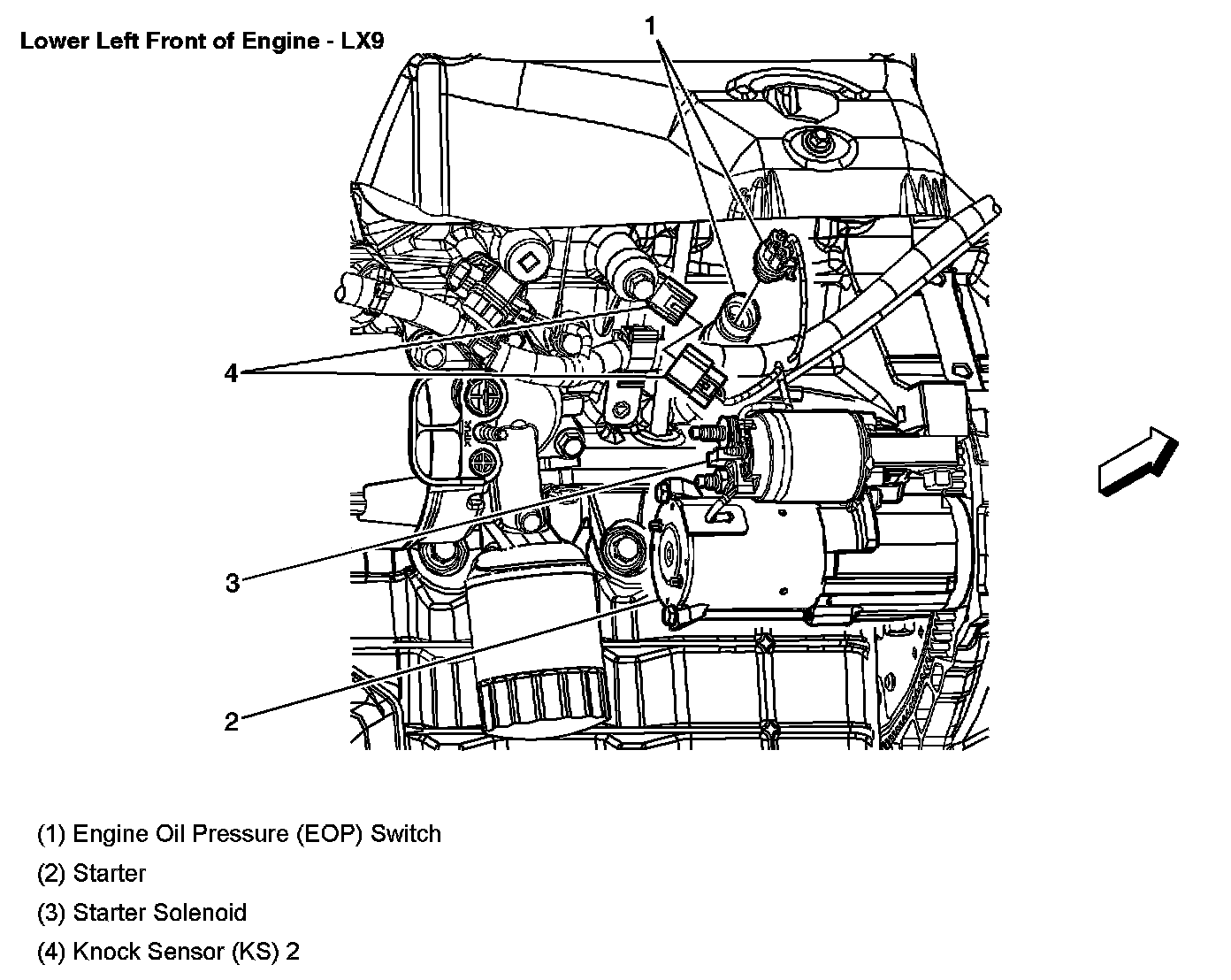 Lower Left Front of Engine - LX9

1

4

3

2

(1) Engine Oil Pressure (EOP) Switch

(2) Starter

(3) Starter Solenoid

(4) Knock Sensor (KS) 2