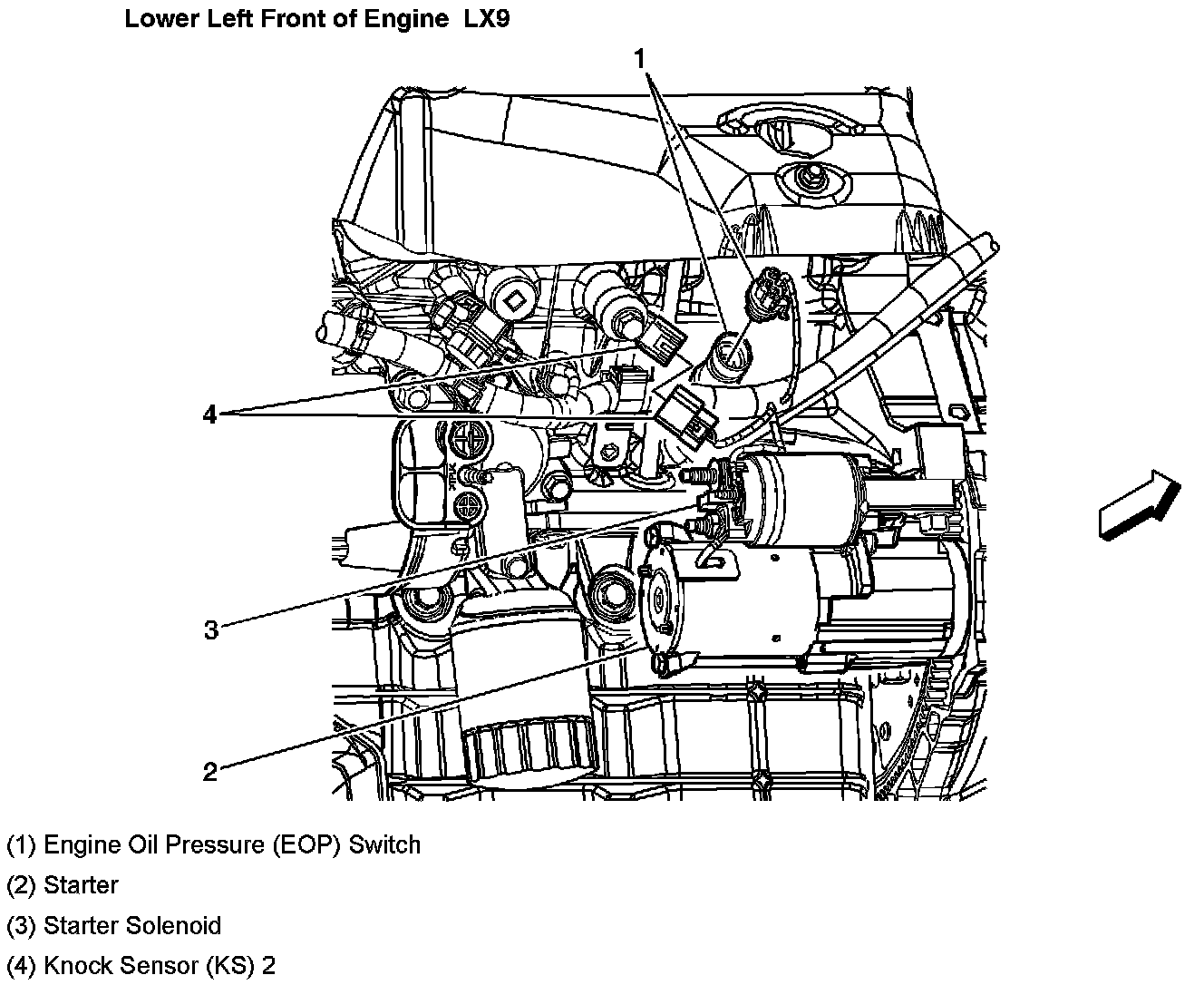 Lower Left Front of Engine LX9

1

4

3

2

(1) Engine Oil Pressure (EOP) Switch

(2) Starter

(3) Starter Solenoid

(4) Knock Sensor (KS) 2