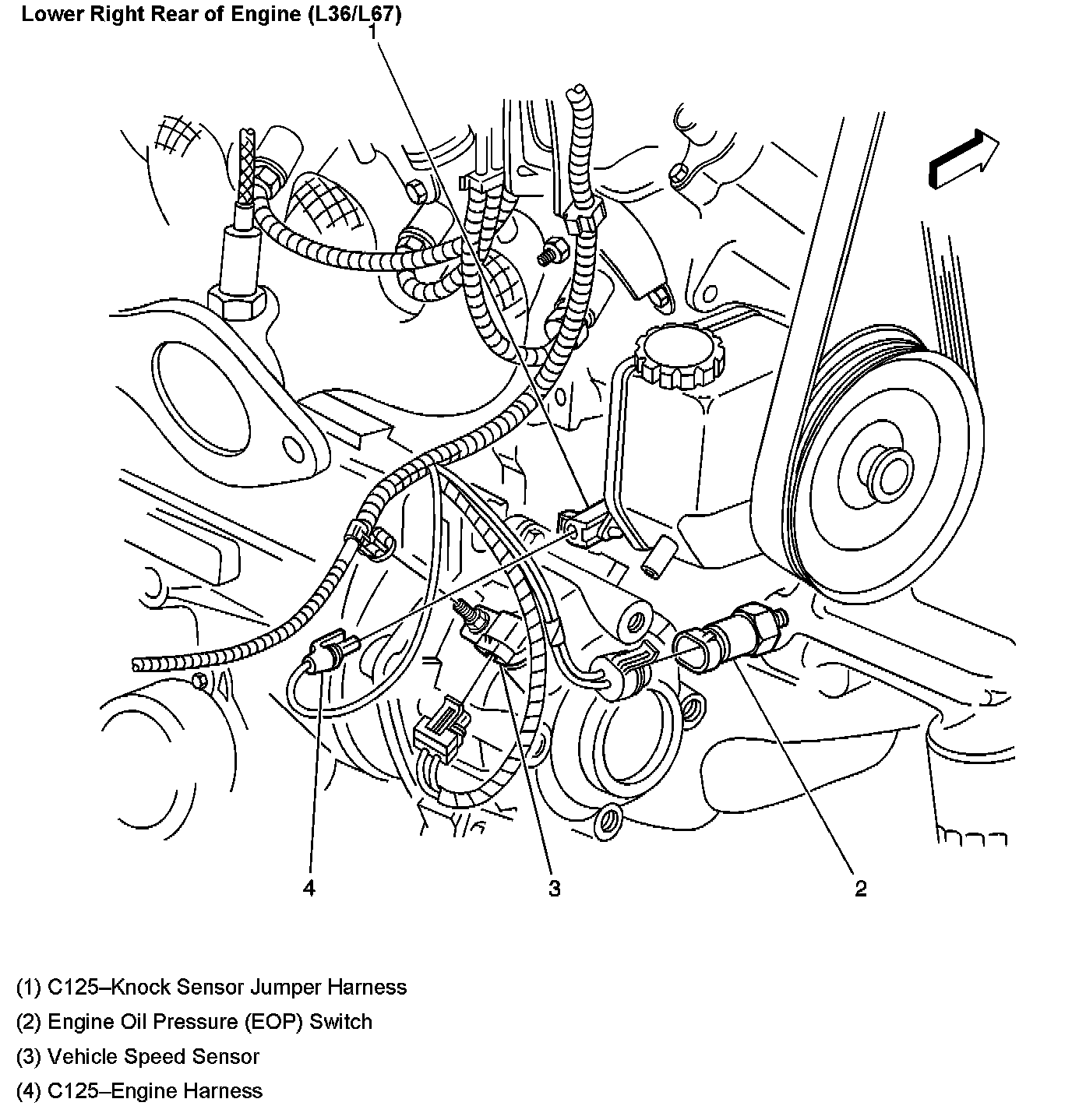 Lower Right Rear of Engine (L36/L67)

1

4

3

2

(1) C125–Knock Sensor Jumper Harness

(2) Engine Oil Pressure (EOP) Switch

(3) Vehicle Speed Sensor

(4) C125–Engine Harness