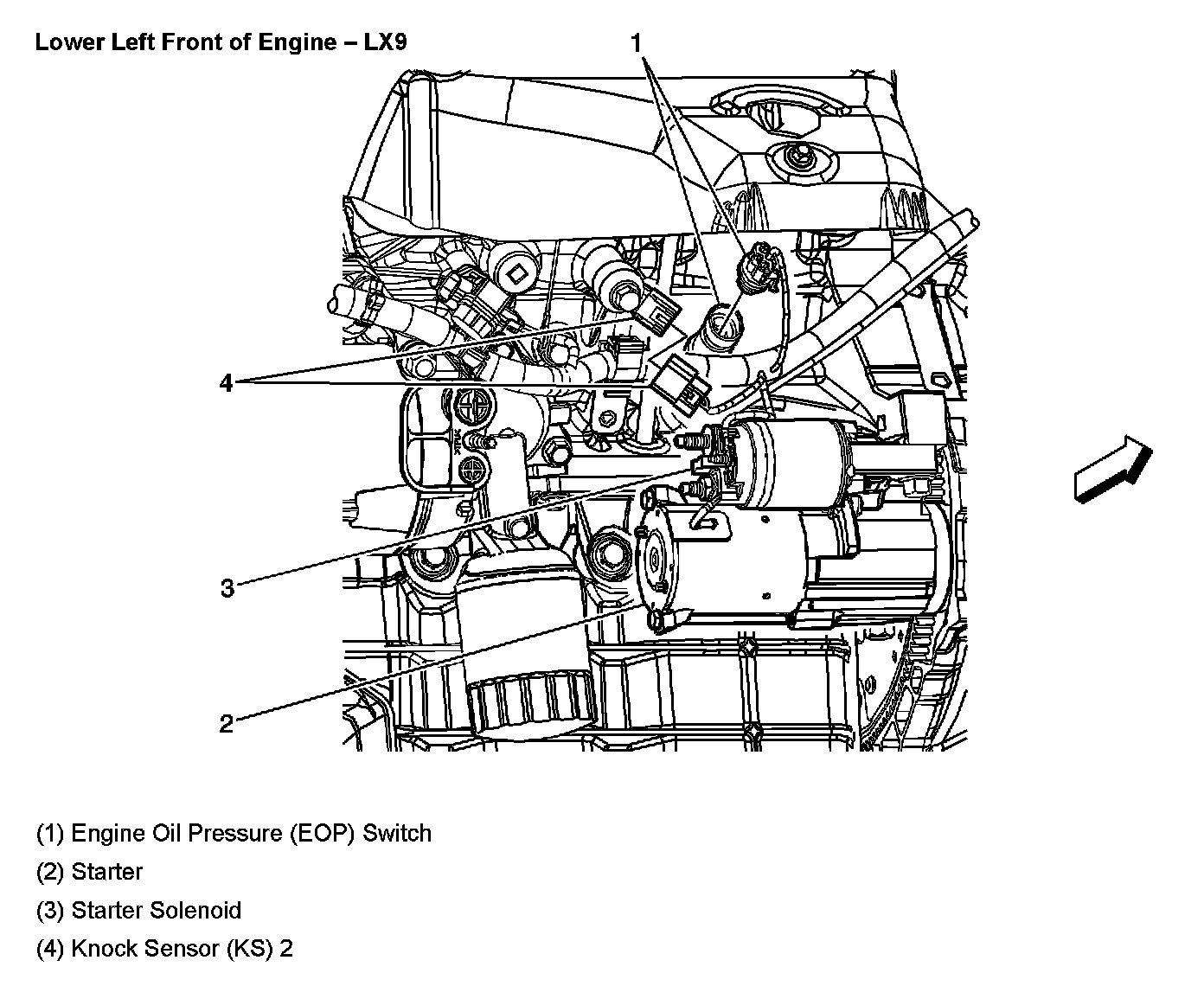 Lower Left Front of Engine – LX9

1

4

3

2

(1) Engine Oil Pressure (EOP) Switch

(2) Starter

(3) Starter Solenoid

(4) Knock Sensor (KS) 2