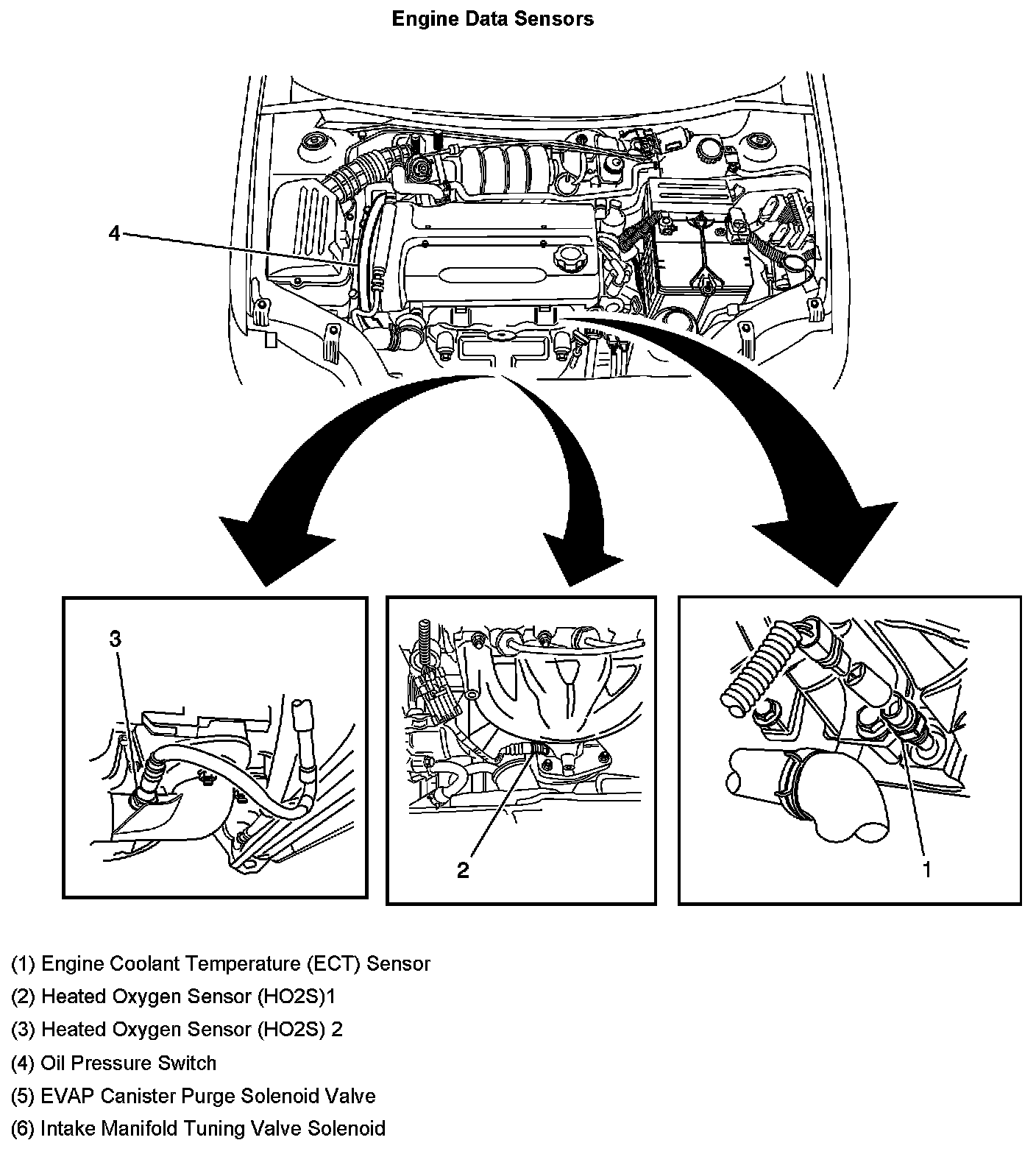 Engine Data Sensors

4

3

2

1

(1) Engine Coolant Temperature (ECT) Sensor

(2) Heated Oxygen Sensor (HO2S)1

(3) Heated Oxygen Sensor (HO2S) 2

(4) Oil Pressure Switch

(5) EVAP Canister Purge Solenoid Valve

(6) Intake Manifold Tuning Valve Solenoid