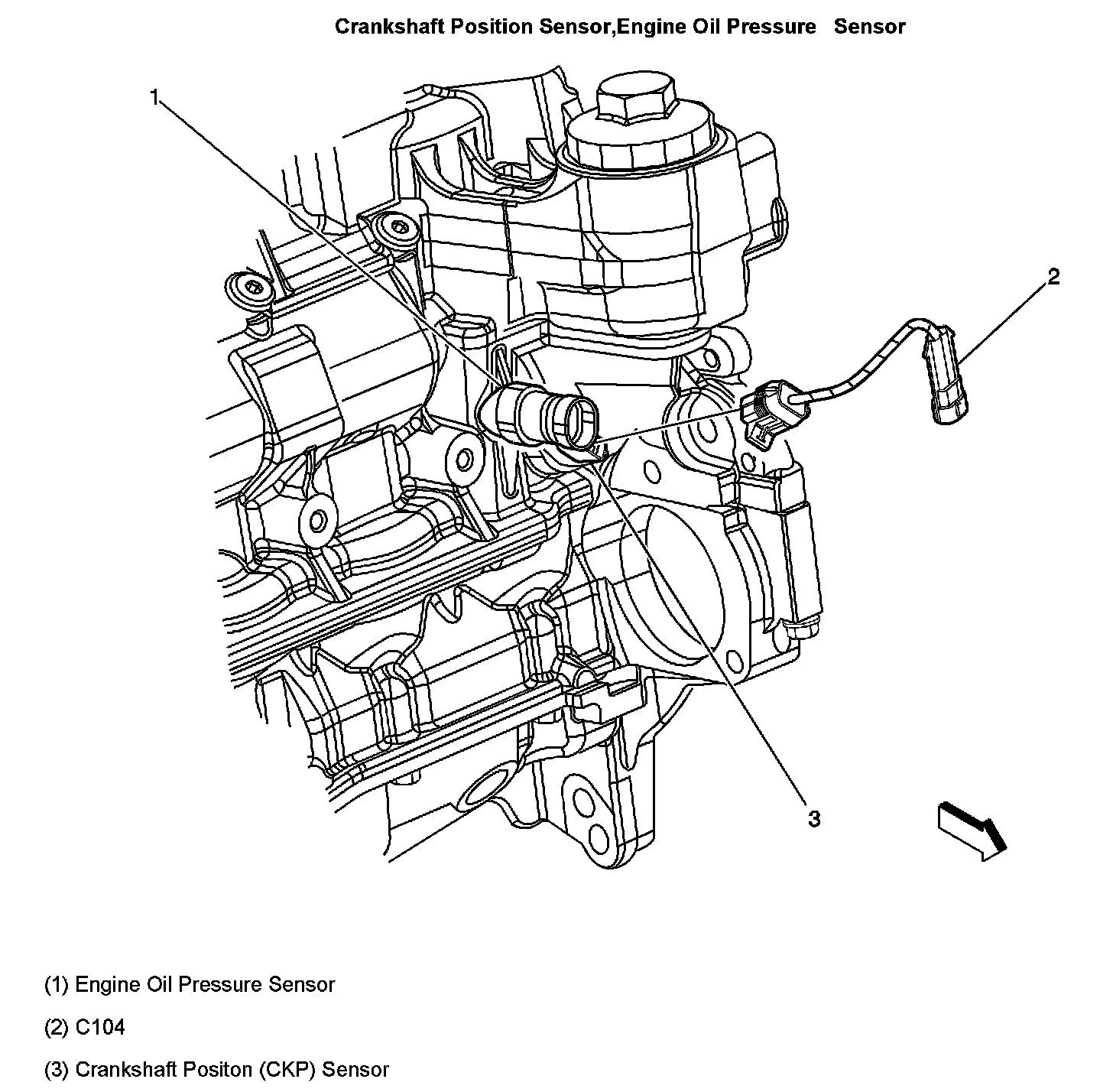 Crankshaft Position Sensor,Engine Oil Pressure Sensor

1

2

3

(1) Engine Oil Pressure Sensor

(2) C104

(3) Crankshaft Positon (CKP) Sensor