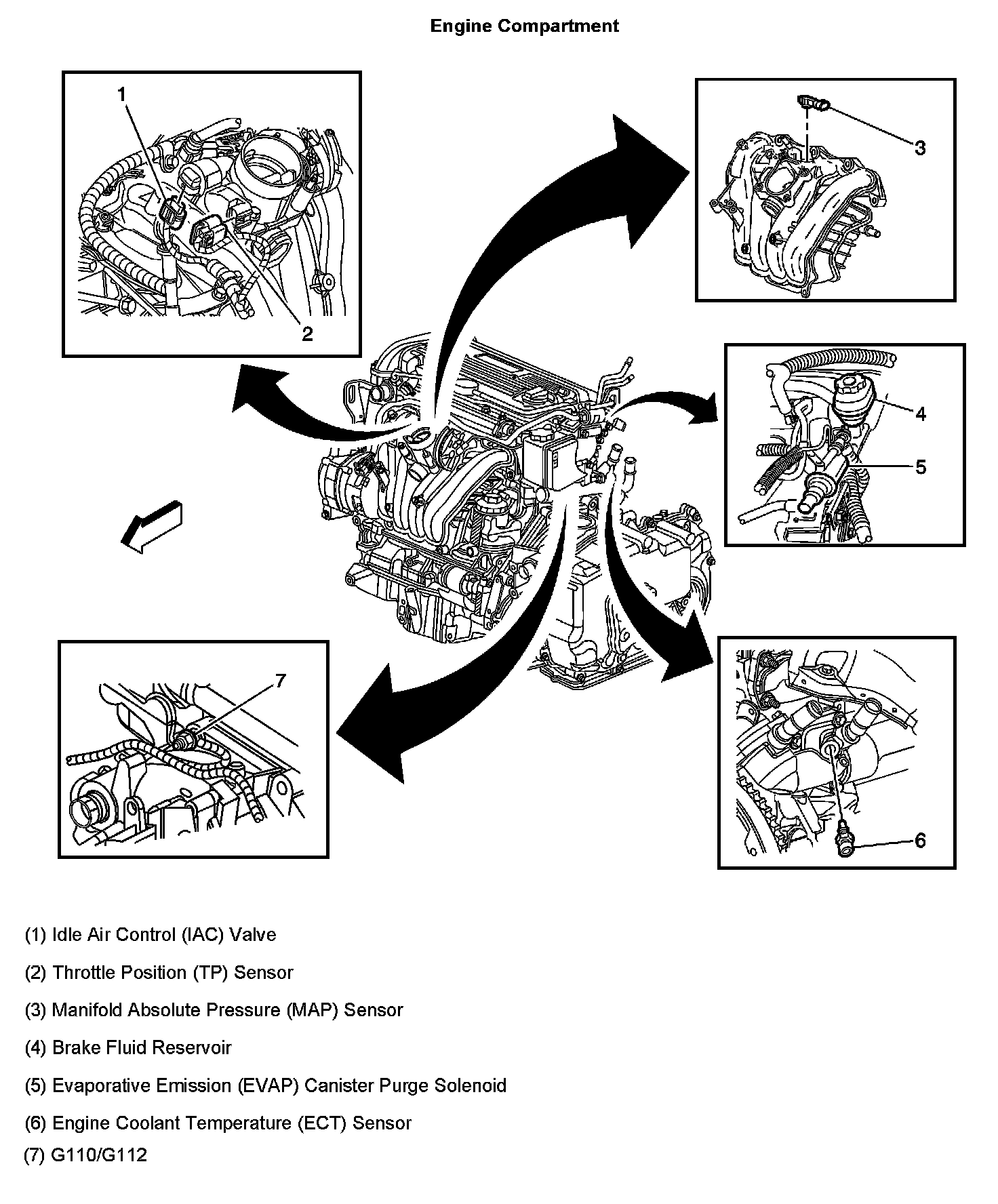 Engine Compartment

1

2

3

4

5

7

6

(1) Idle Air Control (IAC) Valve

(2) Throttle Position (TP) Sensor

(3) Manifold Absolute Pressure (MAP) Sensor

(4) Brake Fluid Reservoir

(5) Evaporative Emission (EVAP) Canister Purge Solenoid

(6) Engine Coolant Temperature (ECT) Sensor

(7) G110/G112