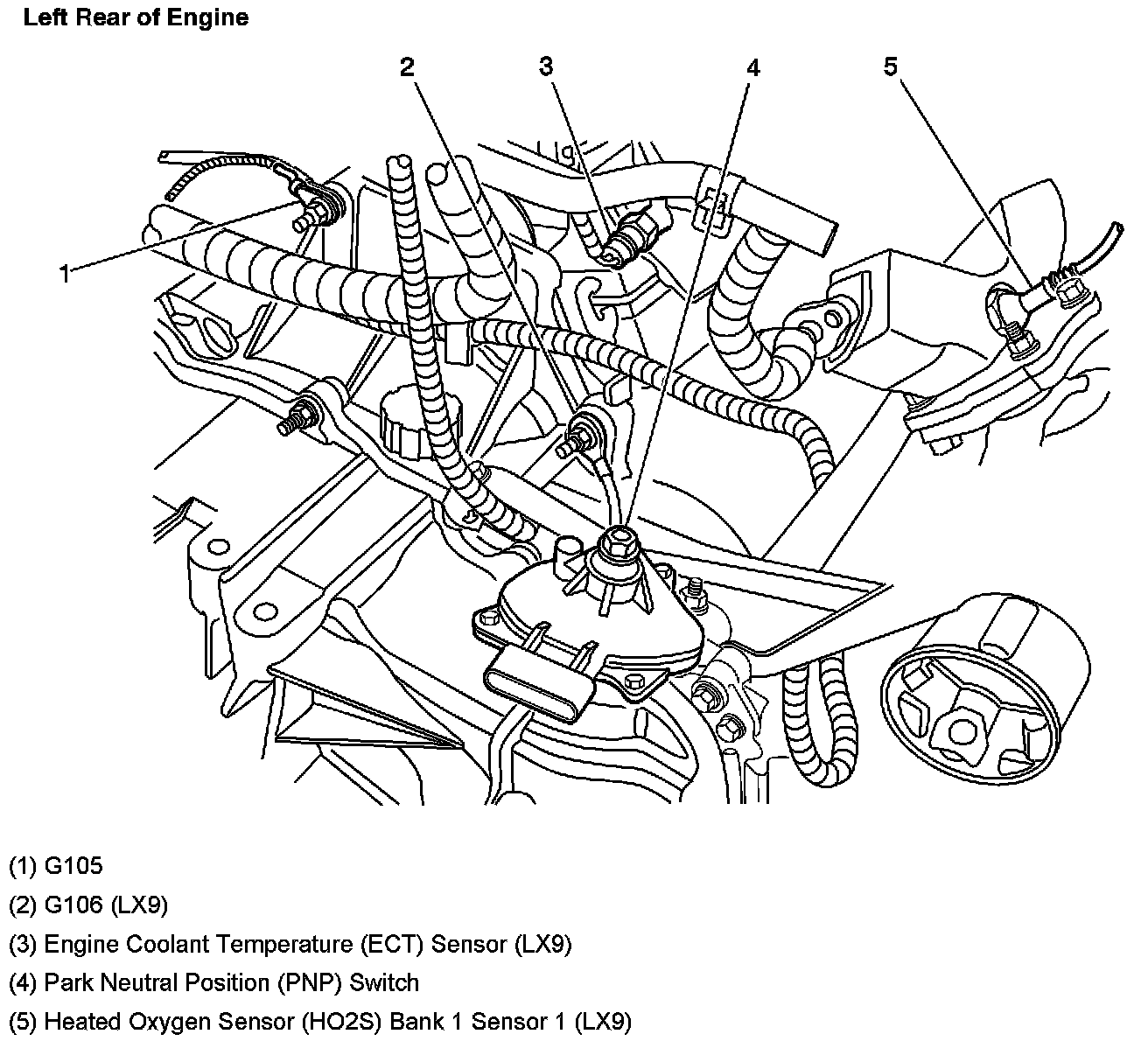 Left Rear of Engine

2
3
4
5
1

(1) G105

(2) G106 (LX9)

(3) Engine Coolant Temperature (ECT) Sensor (LX9)

(4) Park Neutral Position (PNP) Switch

(5) Heated Oxygen Sensor (HO2S) Bank 1 Sensor 1 (LX9)