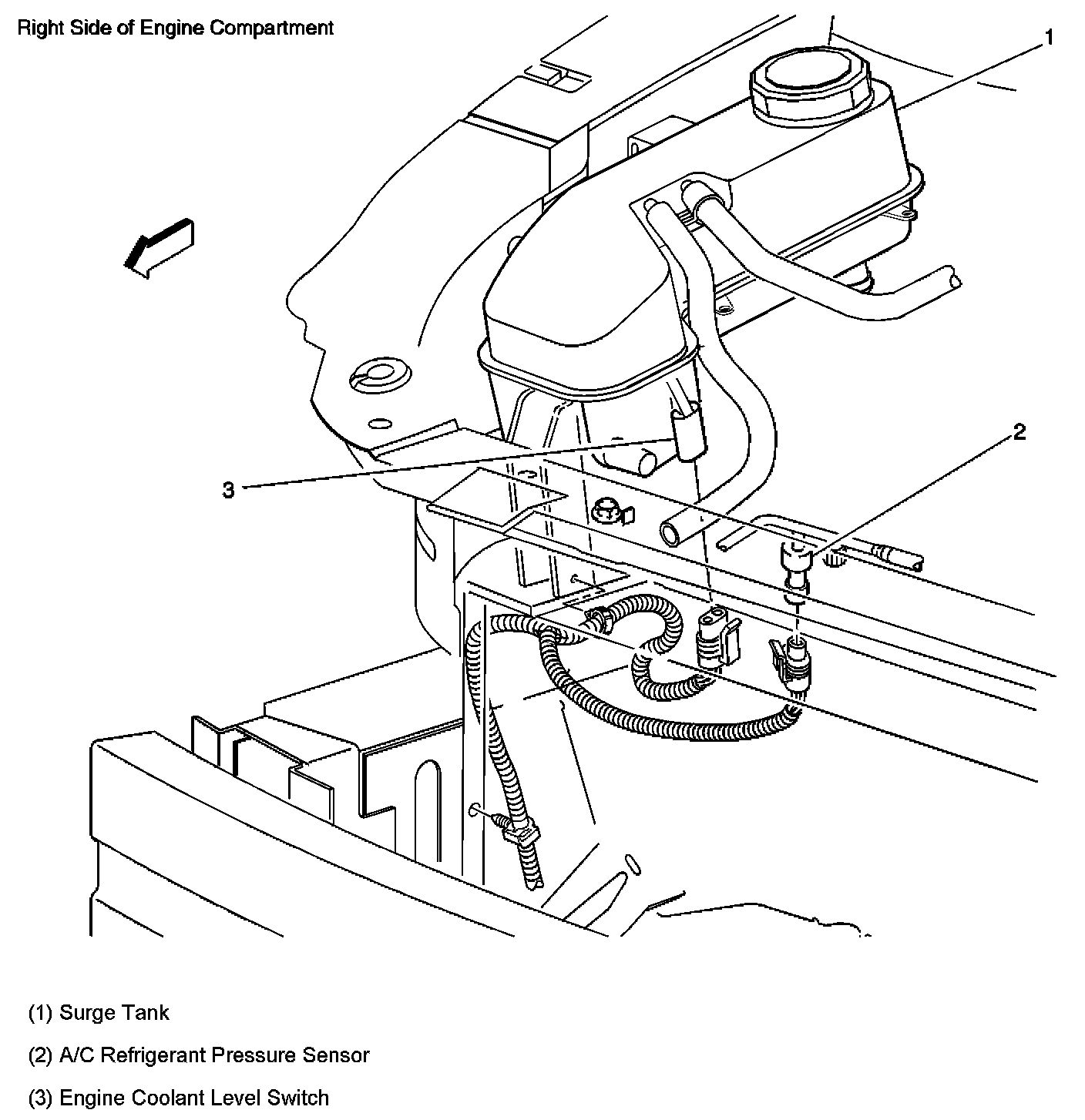 Right Side of Engine Compartment

1

2

3

(1) Surge Tank

(2) A/C Refrigerant Pressure Sensor

(3) Engine Coolant Level Switch