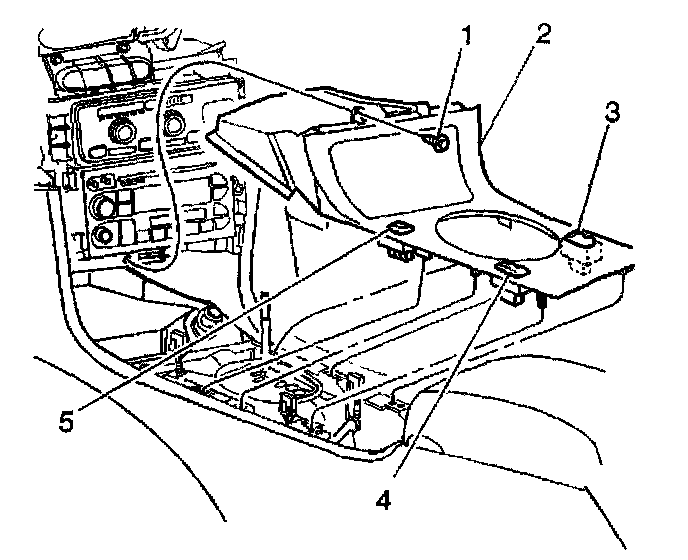 1
2
3
5
4