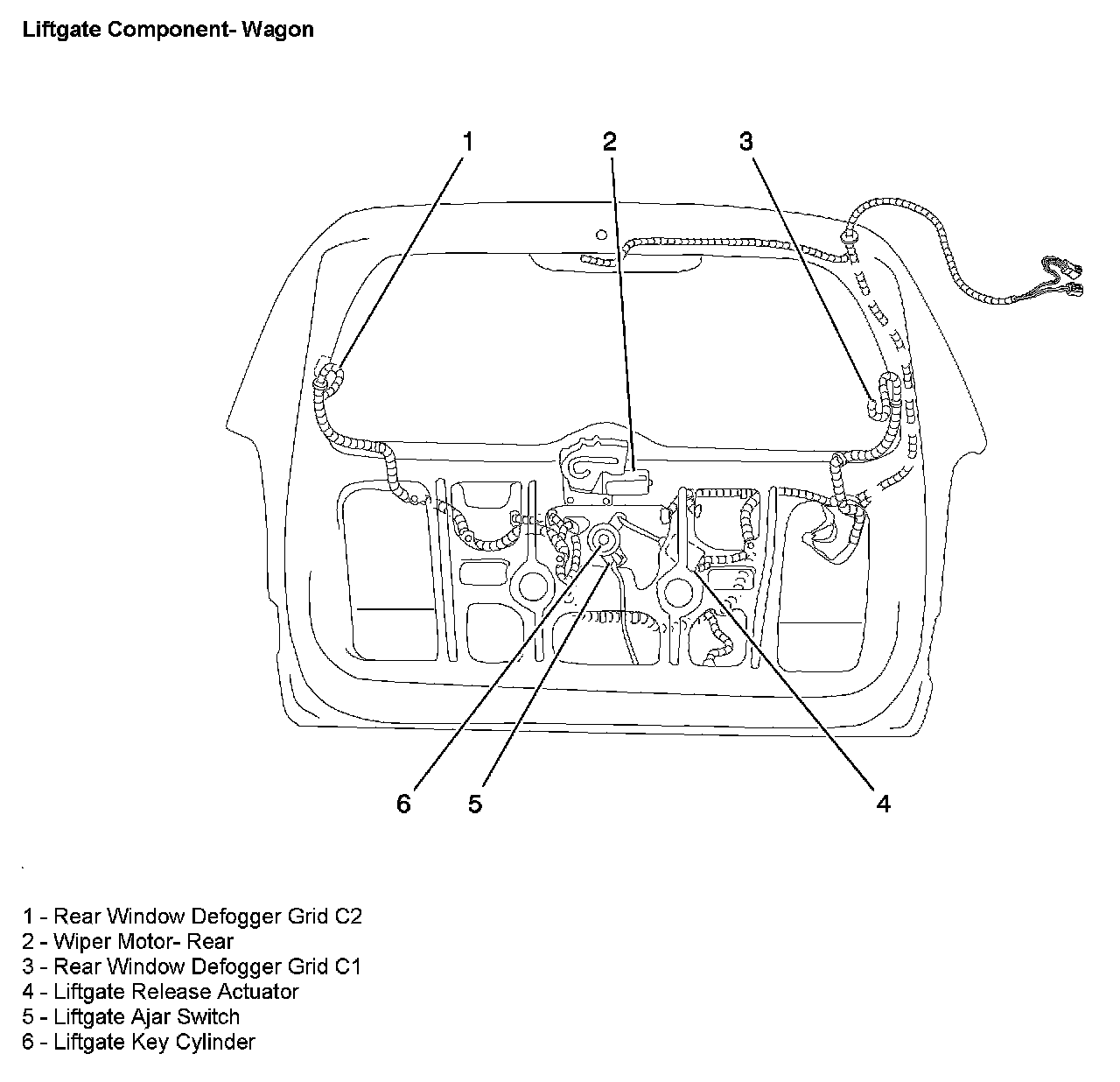 Liftgate Component- Wagon

1
2
3
6
5
4

1 - Rear Window Defogger Grid C2
2 - Wiper Motor- Rear
3 - Rear Window Defogger Grid C1
4 - Liftgate Release Actuator
5 - Liftgate Ajar Switch
6 - Liftgate Key Cylinder