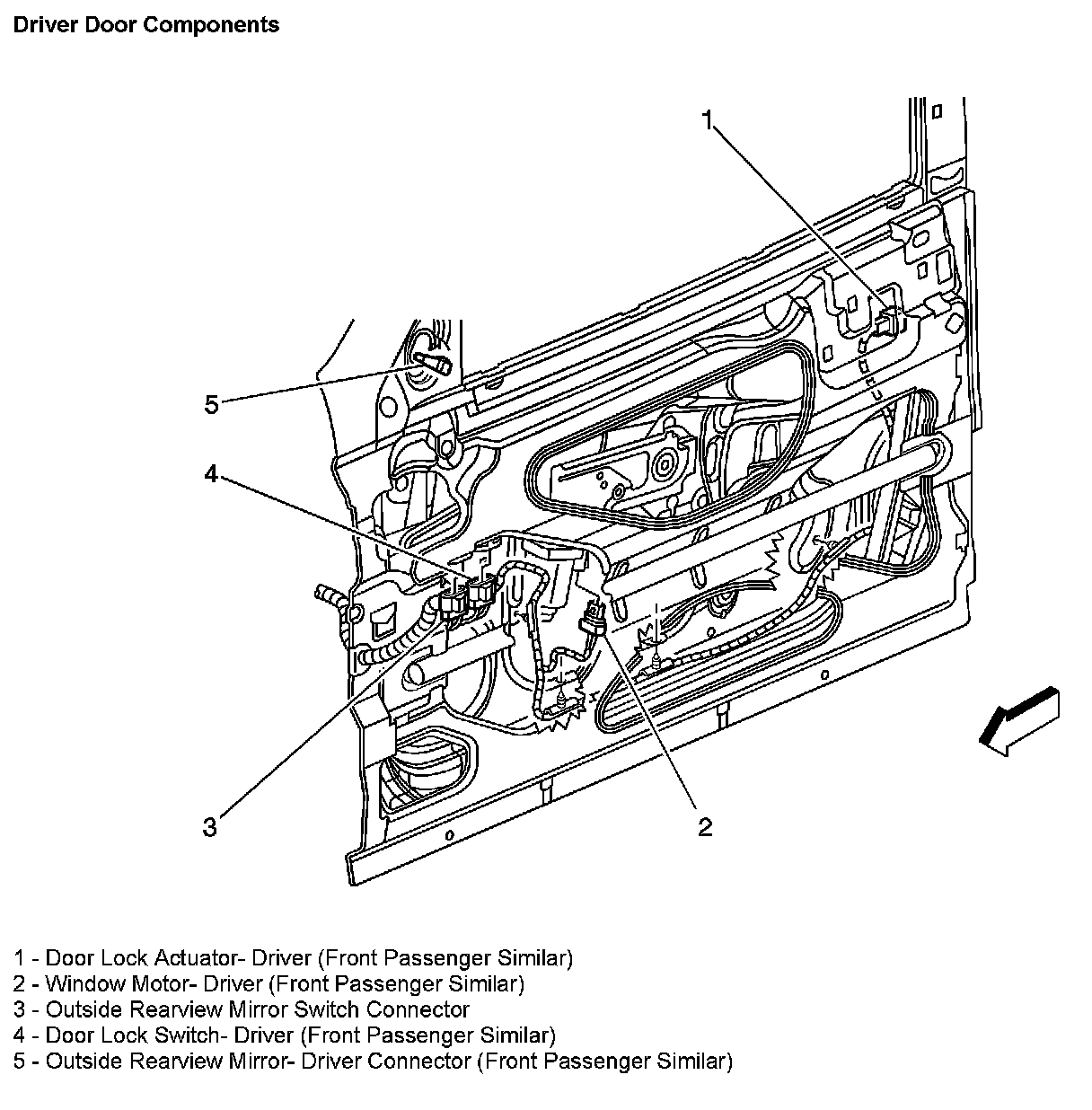 Driver Door Components

1

5

4

3

2

1 - Door Lock Actuator- Driver (Front Passenger Similar)
2 - Window Motor- Driver (Front Passenger Similar)
3 - Outside Rearview Mirror Switch Connector
4 - Door Lock Switch- Driver (Front Passenger Similar)
5 - Outside Rearview Mirror- Driver Connector (Front Passenger Similar)