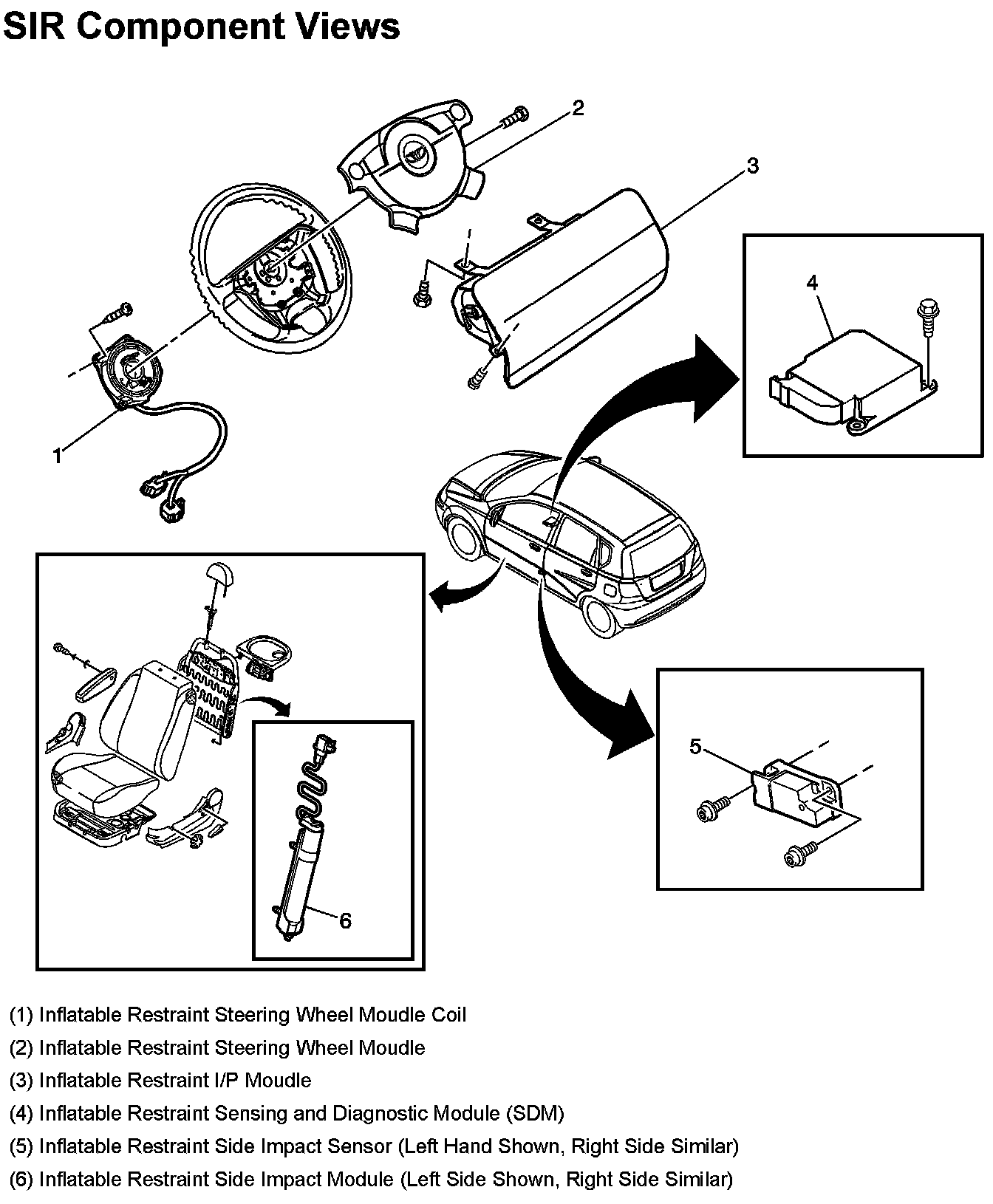 SIR Component Views

2

3

4

1

5

6

(1) Inflatable Restraint Steering Wheel Moudle Coil

(2) Inflatable Restraint Steering Wheel Moudle

(3) Inflatable Restraint I/P Moudle

(4) Inflatable Restraint Sensing and Diagnostic Module (SDM)

(5) Inflatable Restraint Side Impact Sensor (Left Hand Shown, Right Side Similar)

(6) Inflatable Restraint Side Impact Module (Left Side Shown, Right Side Similar)