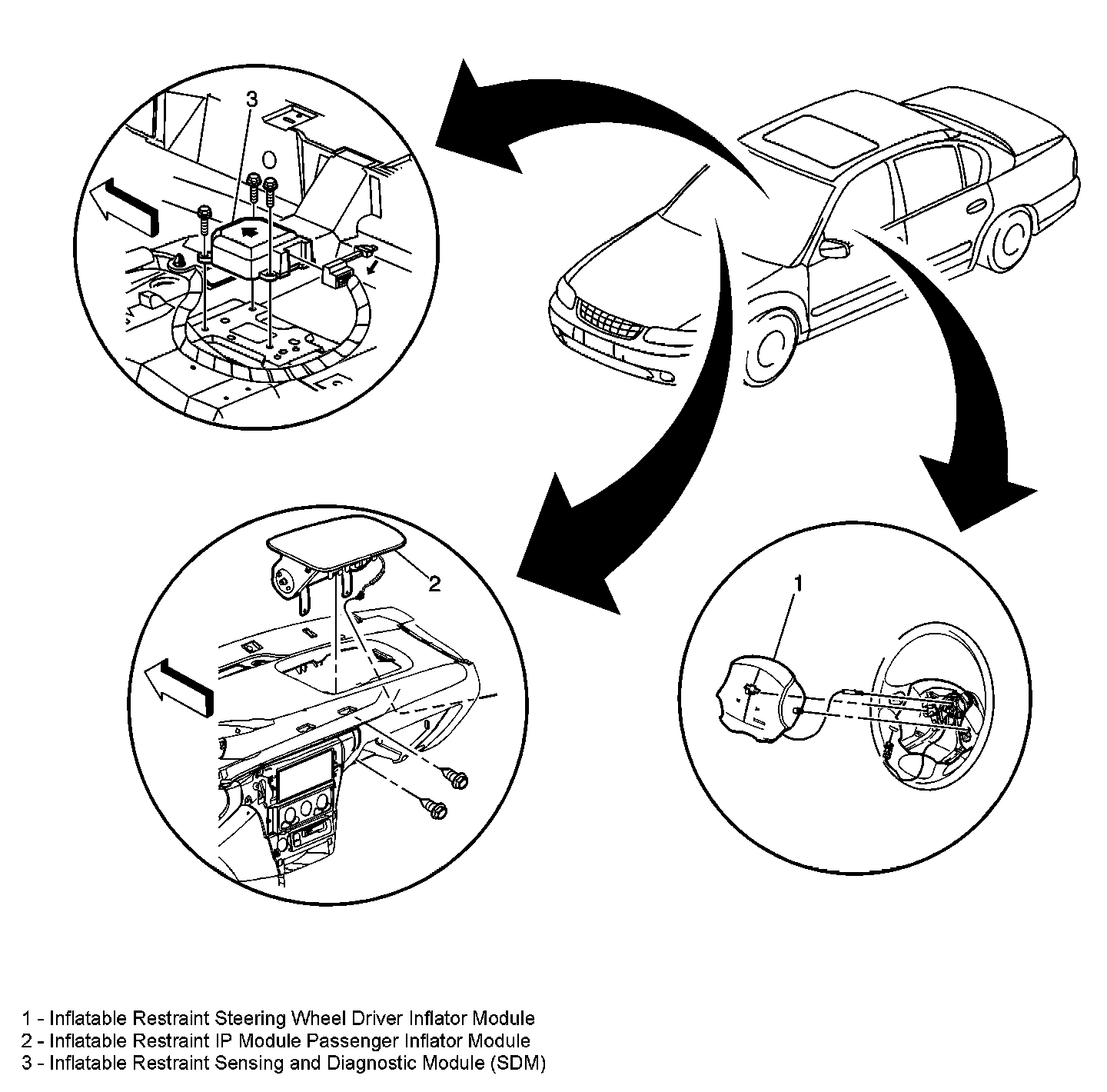 3

2

1

1 - Inflatable Restraint Steering Wheel Driver Inflator Module
2 - Inflatable Restraint IP Module Passenger Inflator Module
3 - Inflatable Restraint Sensing and Diagnostic Module (SDM)