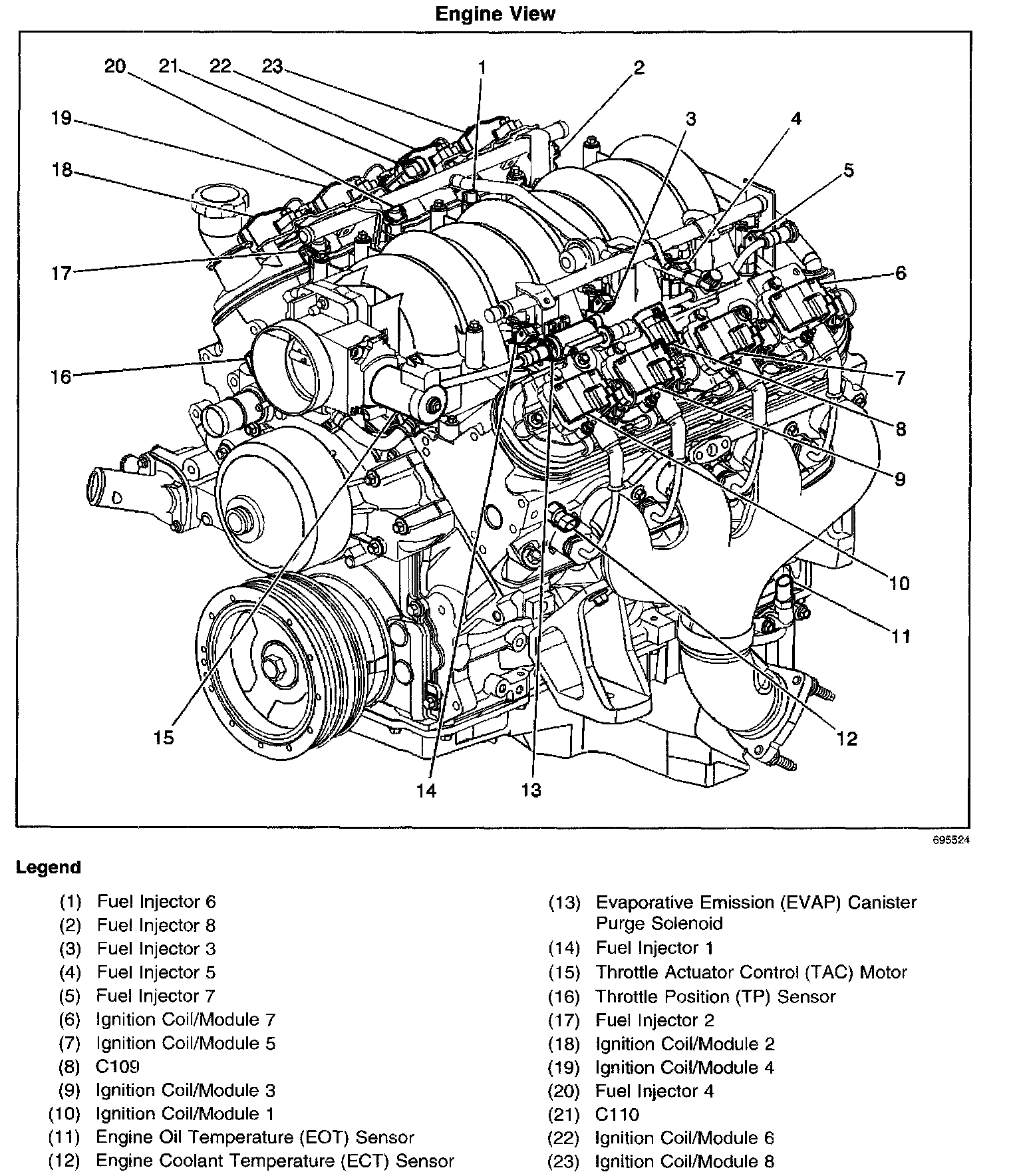 Engine View

20 21 22 23 1 2

19 3 4

18 5

17 6

16 7

8

9

10

11

15 12

14 13

695524

Legend

(1) Fuel Injector 6
(2) Fuel Injector 8
(3) Fuel Injector 3
(4) Fuel Injector 5
(5) Fuel Injector 7
(6) Ignition Coil/Module 7
(7) Ignition Coil/Module 5
(8) C109
(9) Ignition Coil/Module 3
(10) Ignition Coil/Module 1
(11) Engine Oil Temperature (EOT) Sensor
(12) Engine Coolant Temperature (ECT) Sensor

(13) Evaporative Emission (EVAP) Canister Purge Solenoid
(14) Fuel Injector 1
(15) Throttle Actuator Control (TAC) Motor
(16) Throttle Position (TP) Sensor
(17) Fuel Injector 2
(18) Ignition Coil/Module 2
(19) Ignition Coil/Module 4
(20) Fuel Injector 4
(21) C110
(22) Ignition Coil/Module 6
(23) Ignition Coil/Module 8