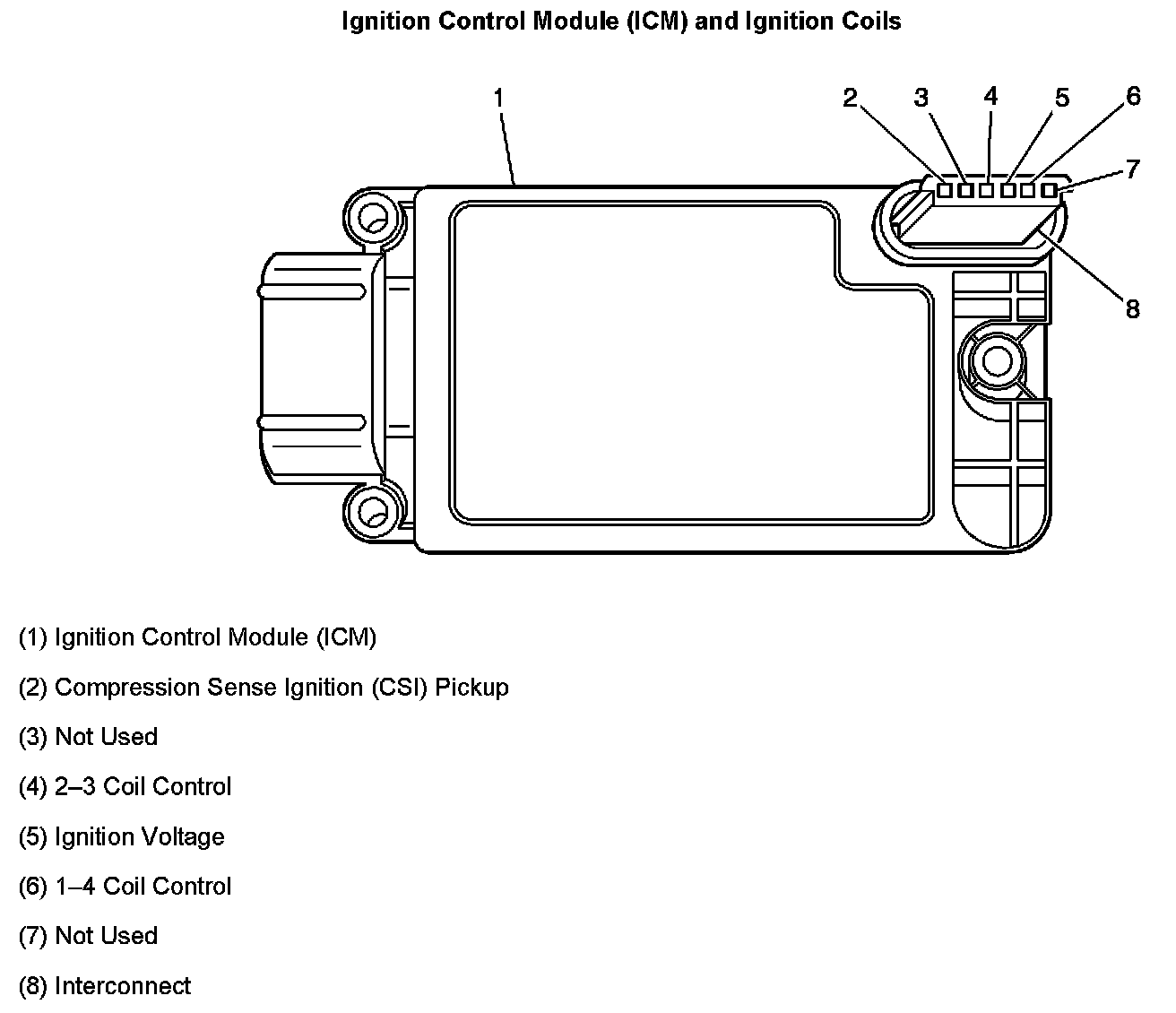 Ignition Control Module (ICM) and Ignition Coils

1

2 3 4 5 6

7

8

(1) Ignition Control Module (ICM)

(2) Compression Sense Ignition (CSI) Pickup

(3) Not Used

(4) 2–3 Coil Control

(5) Ignition Voltage

(6) 1–4 Coil Control

(7) Not Used

(8) Interconnect