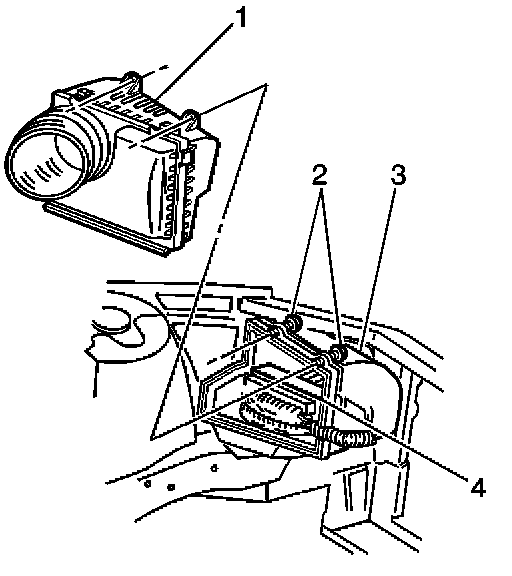 1
2
3
4